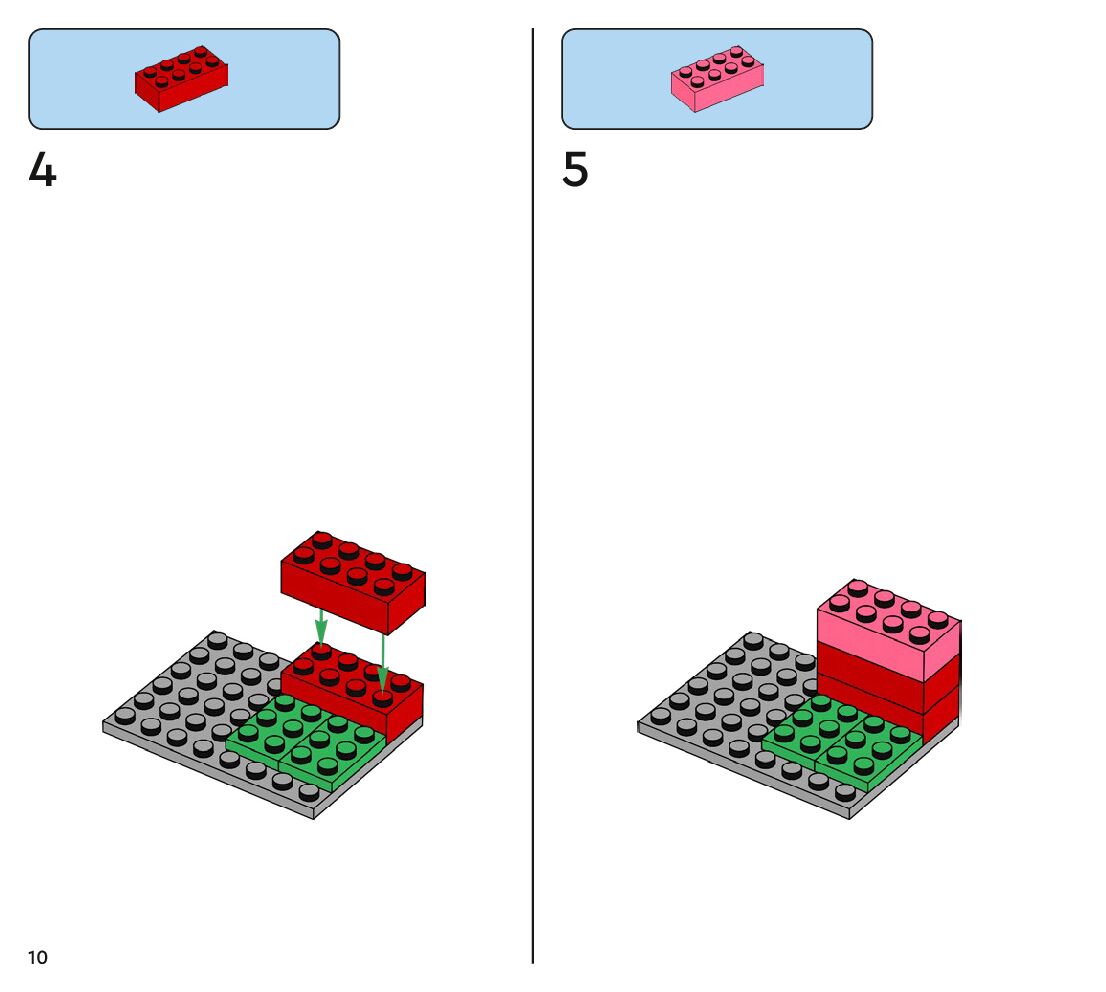 4

5

10