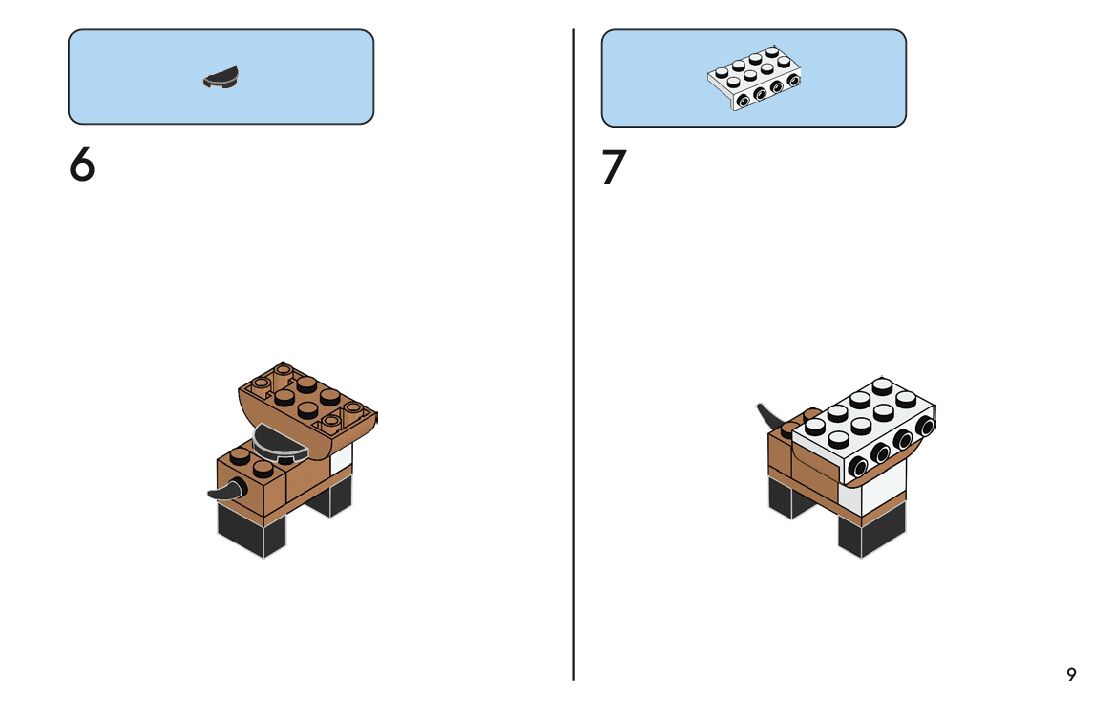 6

7

9