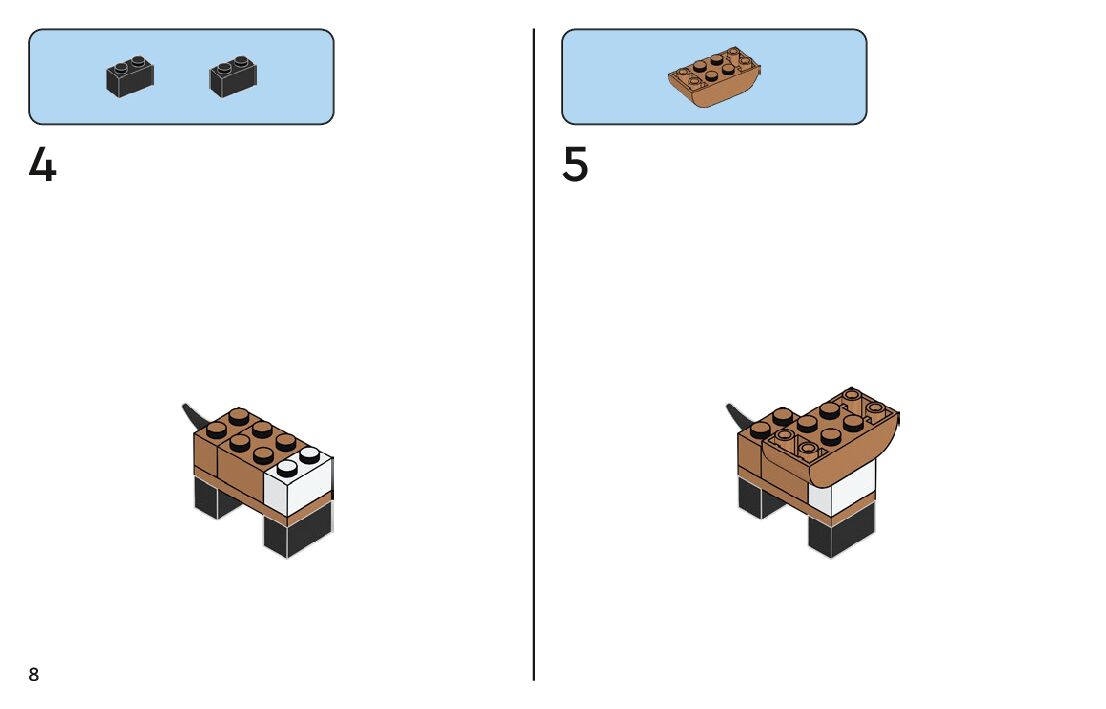 4

5

8