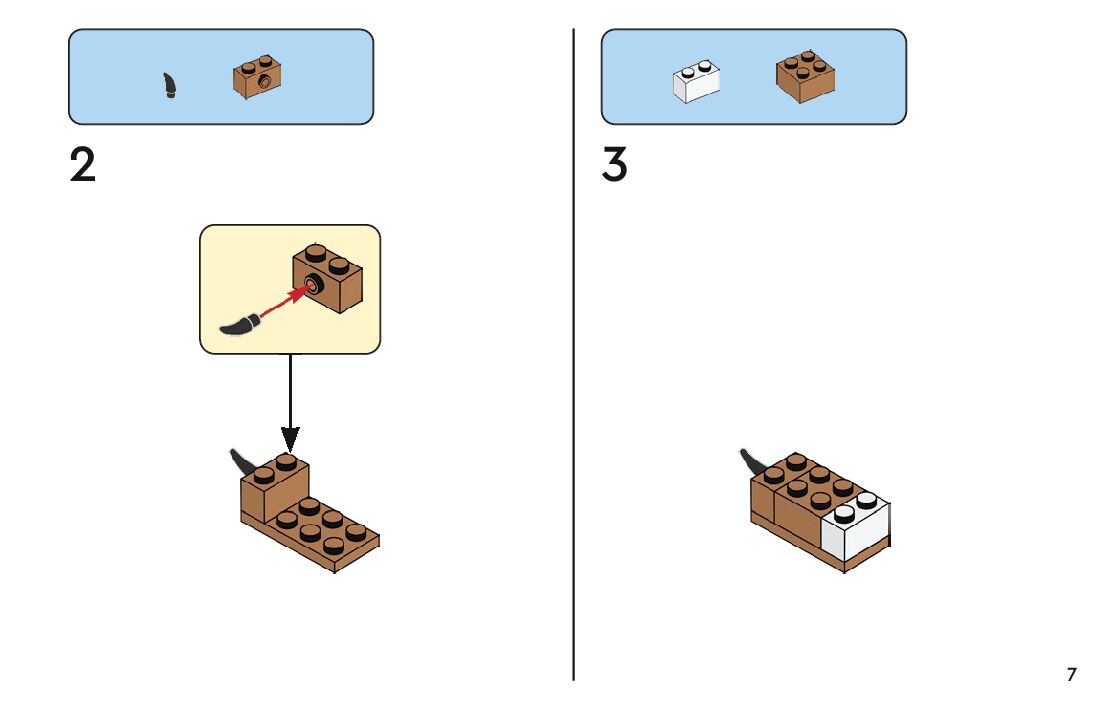 2

3

7