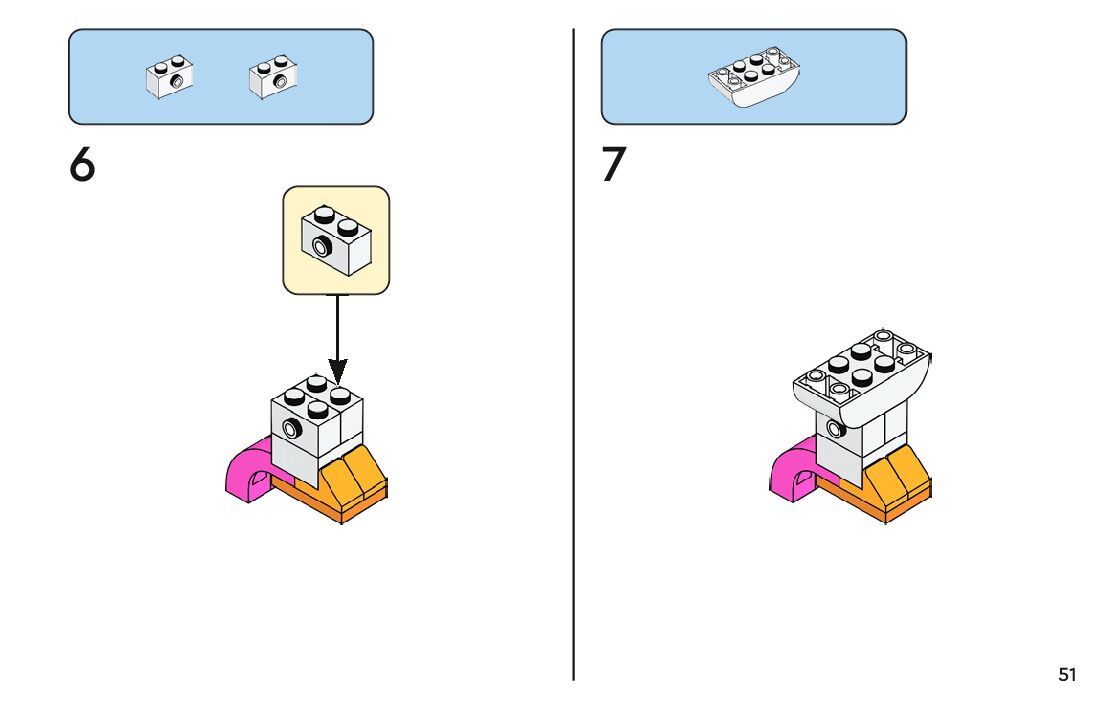 6

7

51