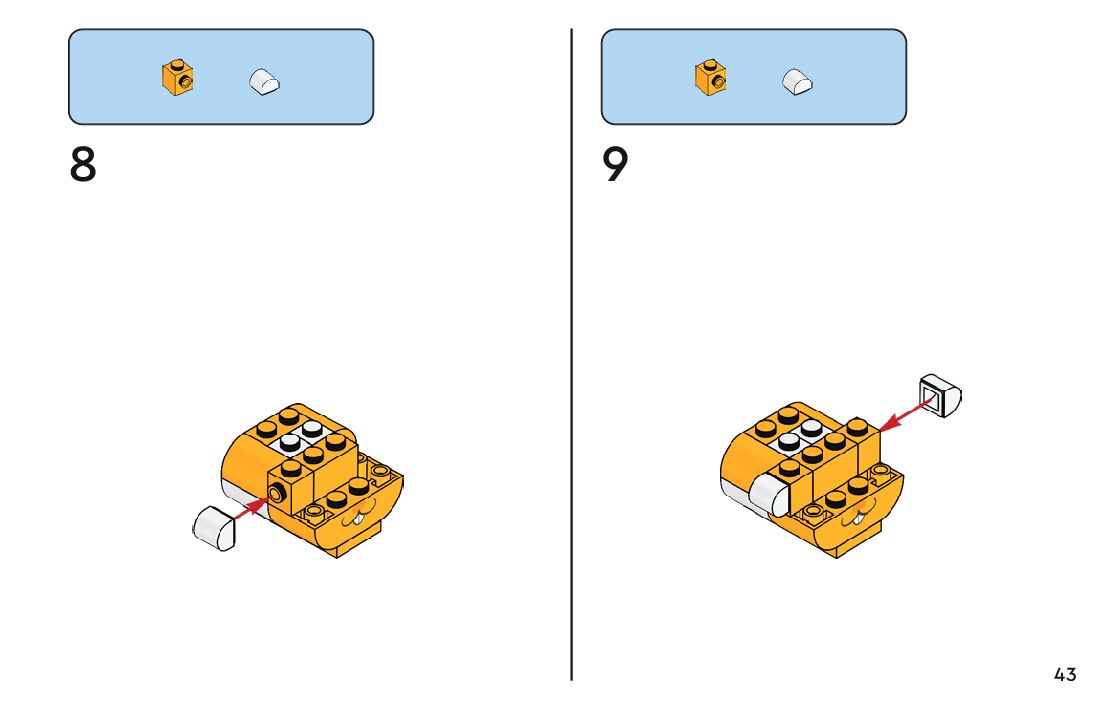 8

9

43