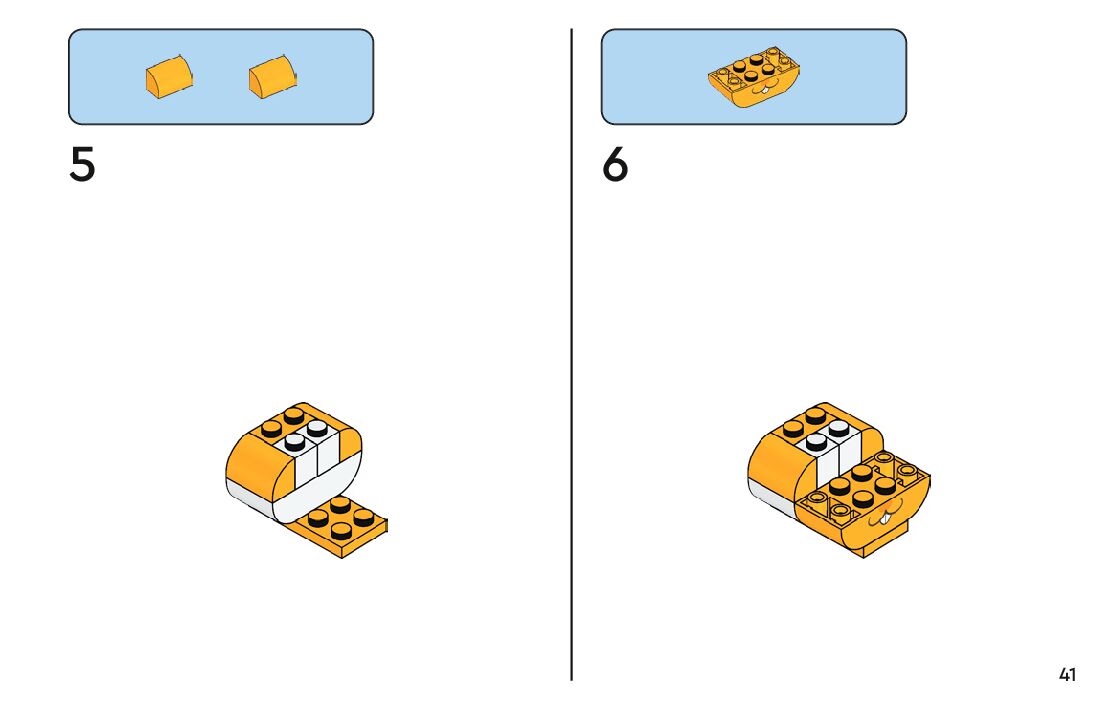 5

6

41