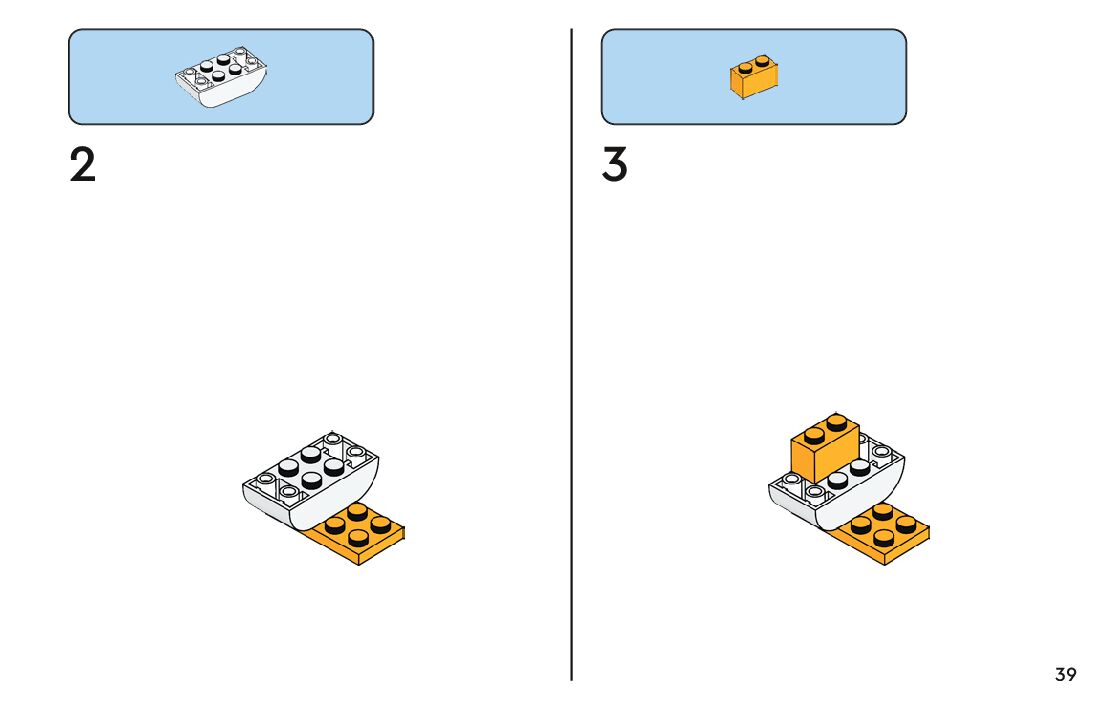 2

3

39