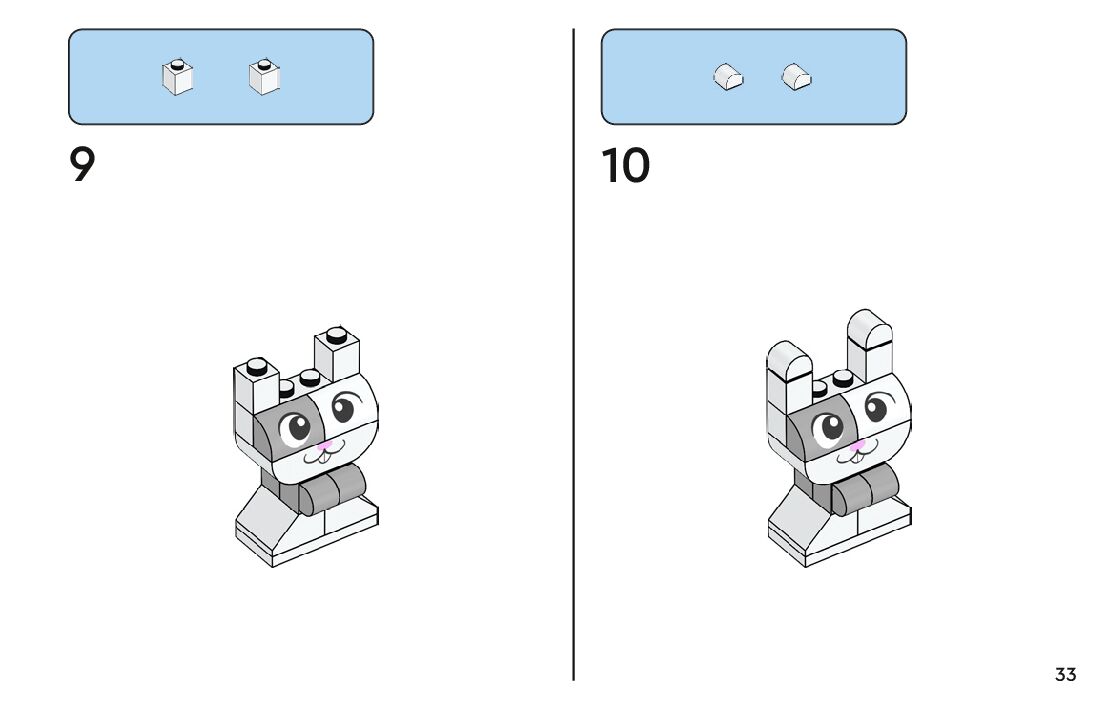 9

10

33