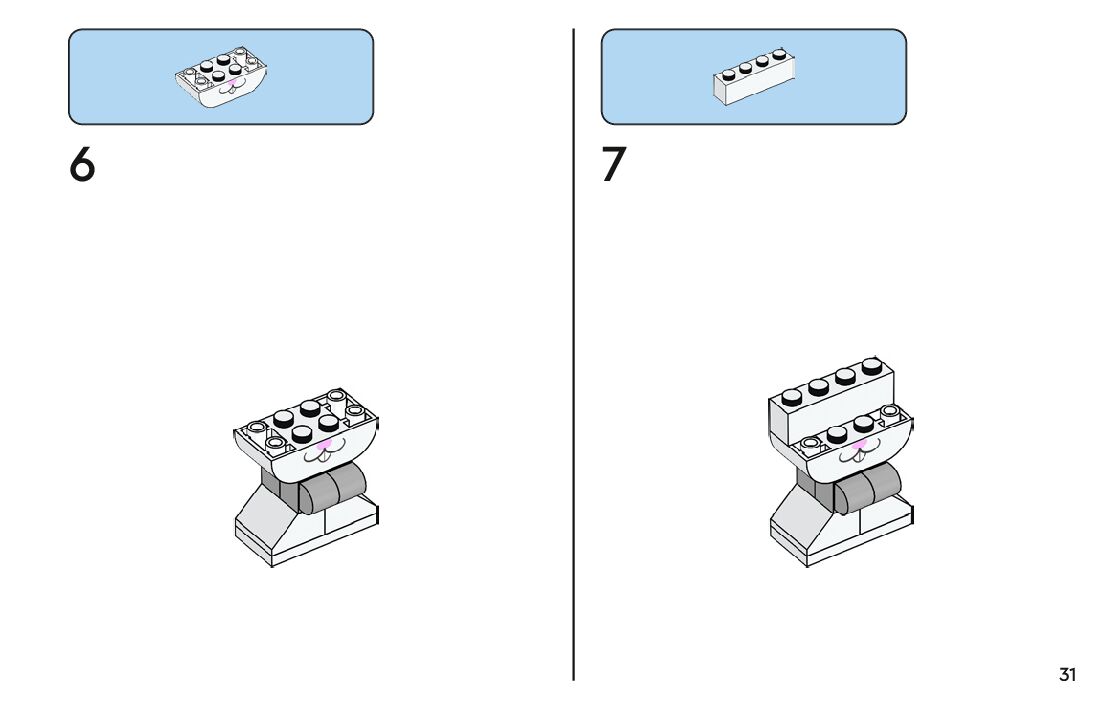 6

7

31