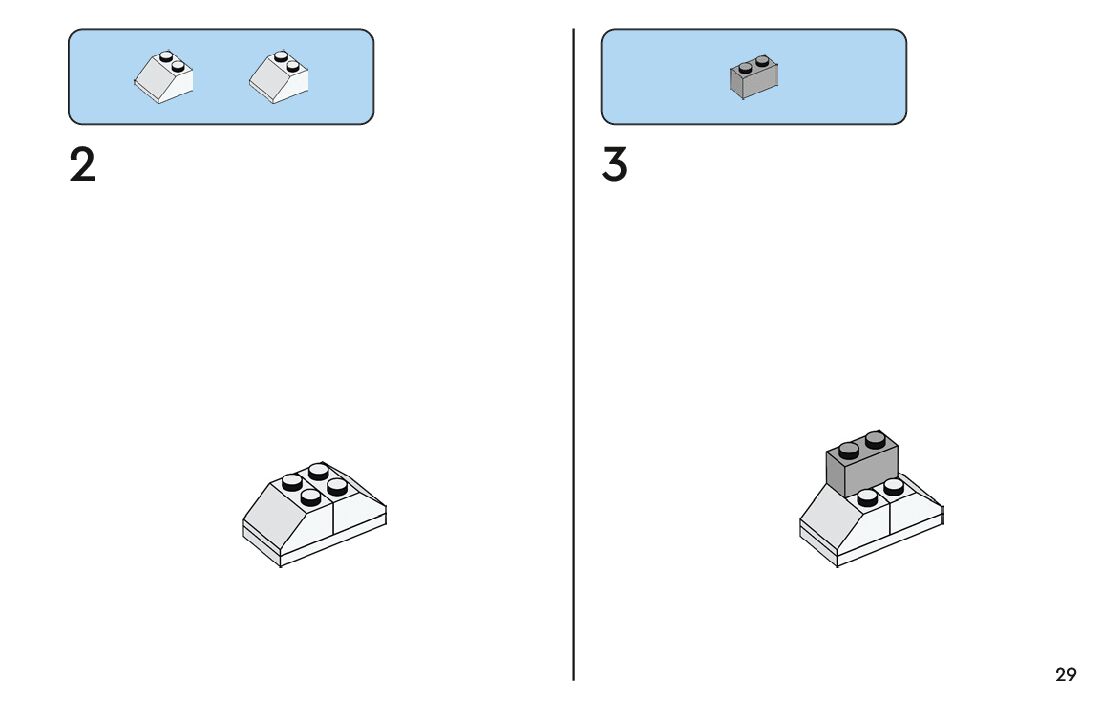 2

3

29