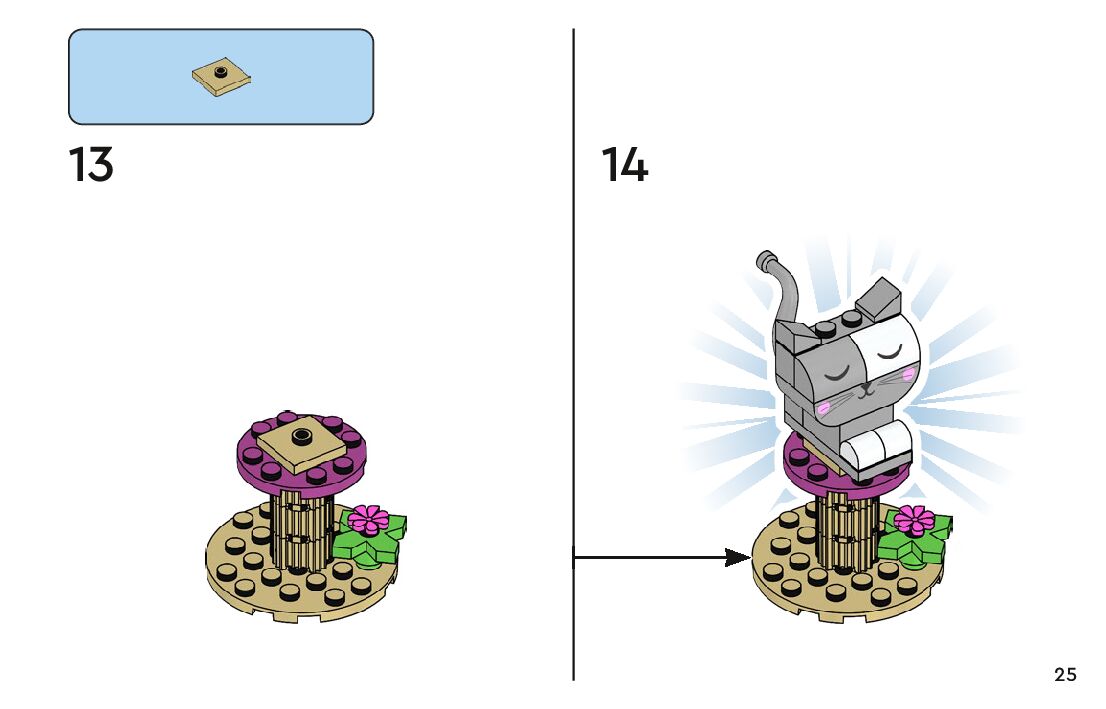 13

14

25