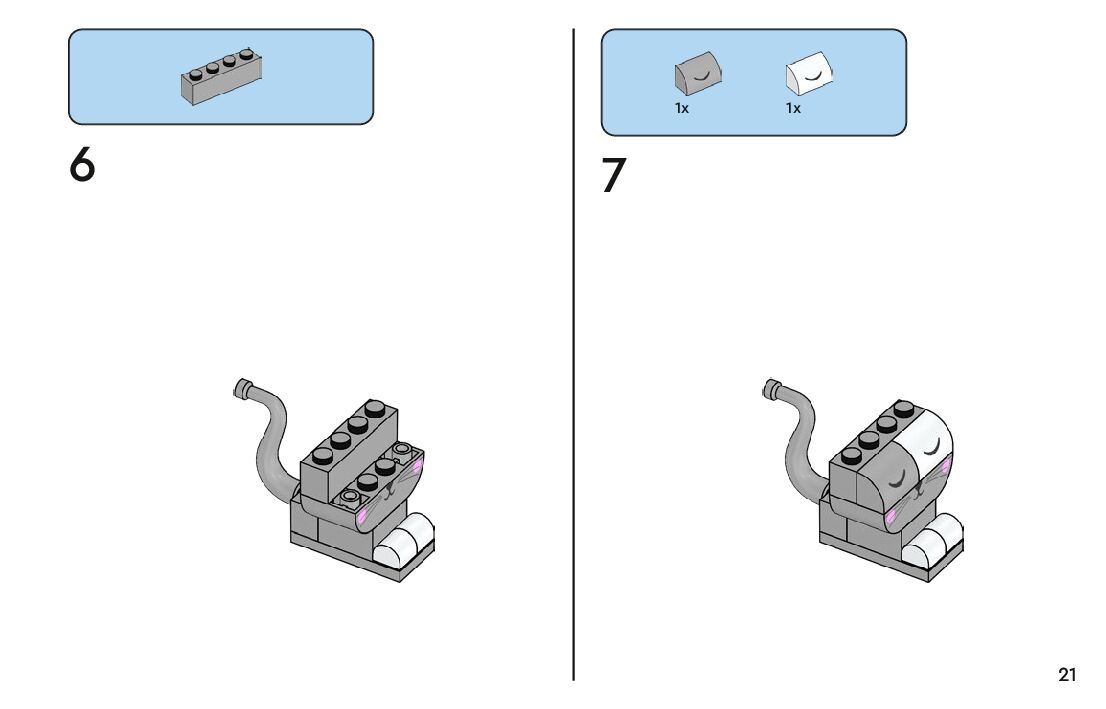 6

1x 1x

7

21