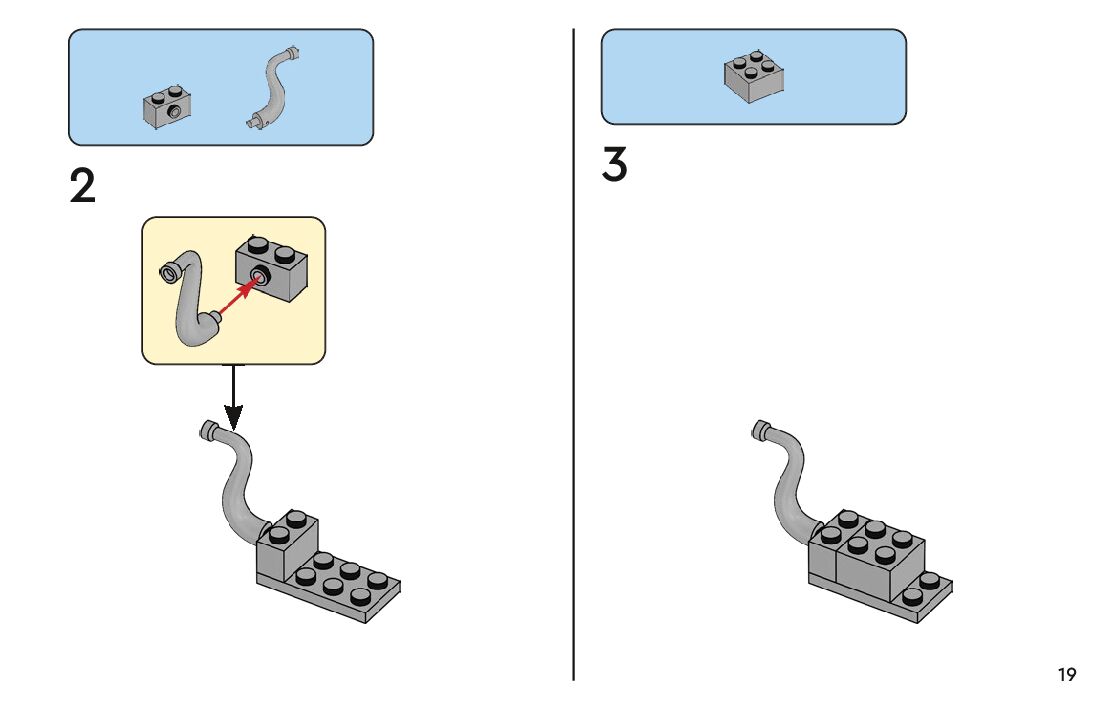 2

3

19