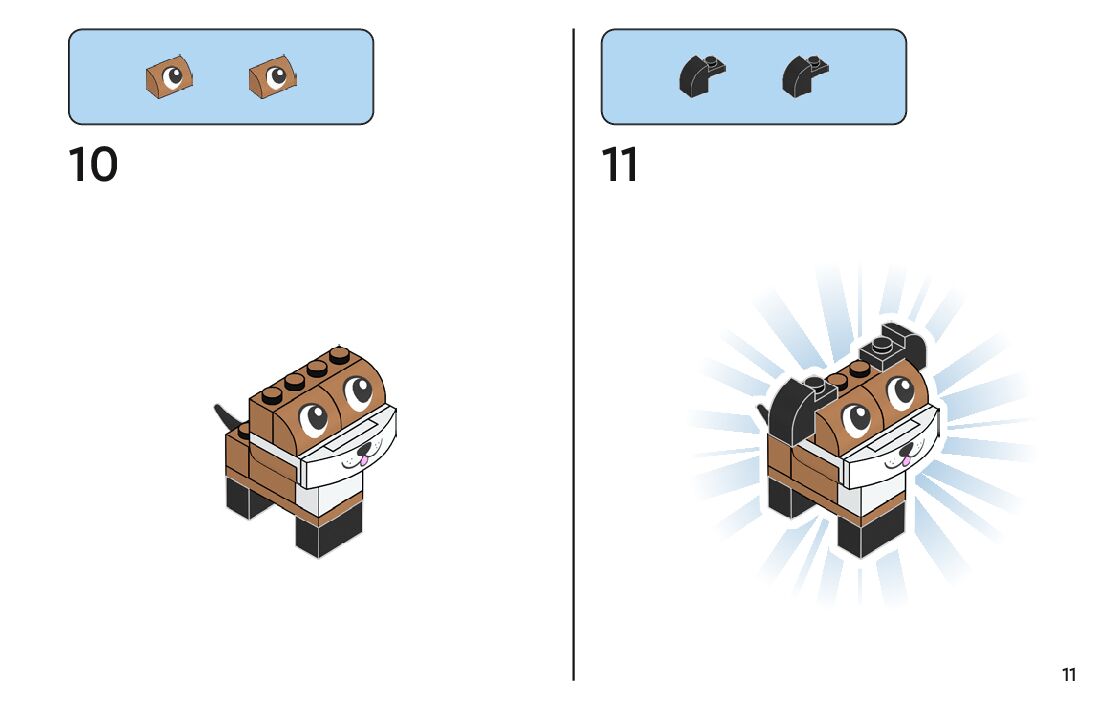 10

11

11