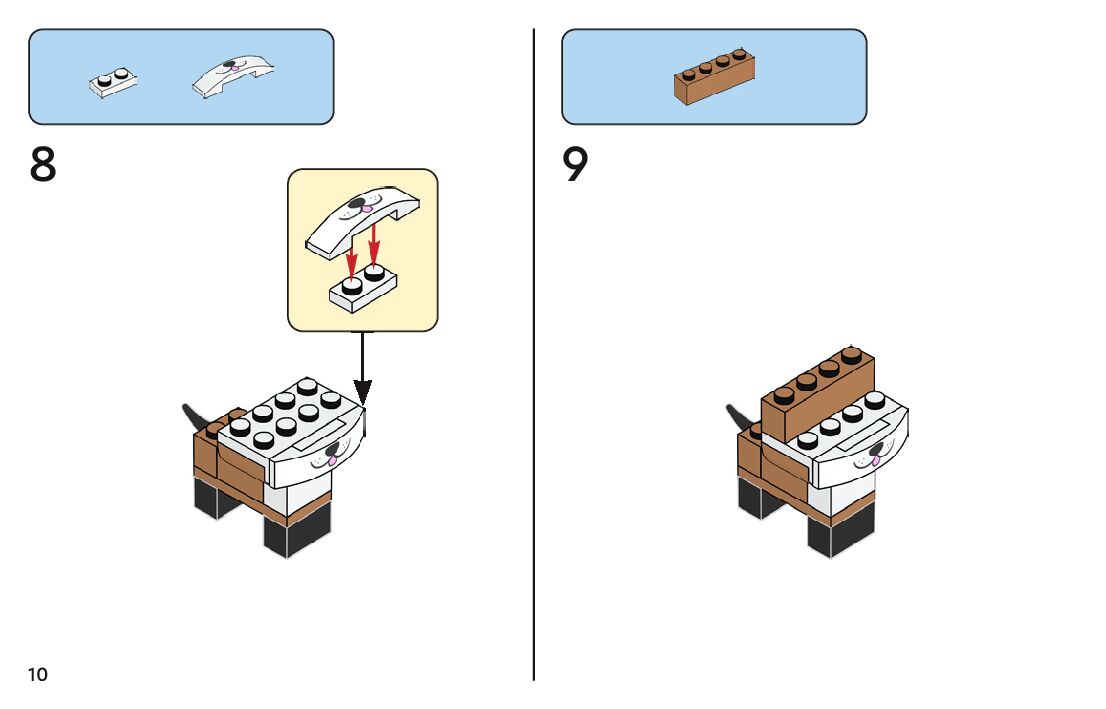 8

9

10