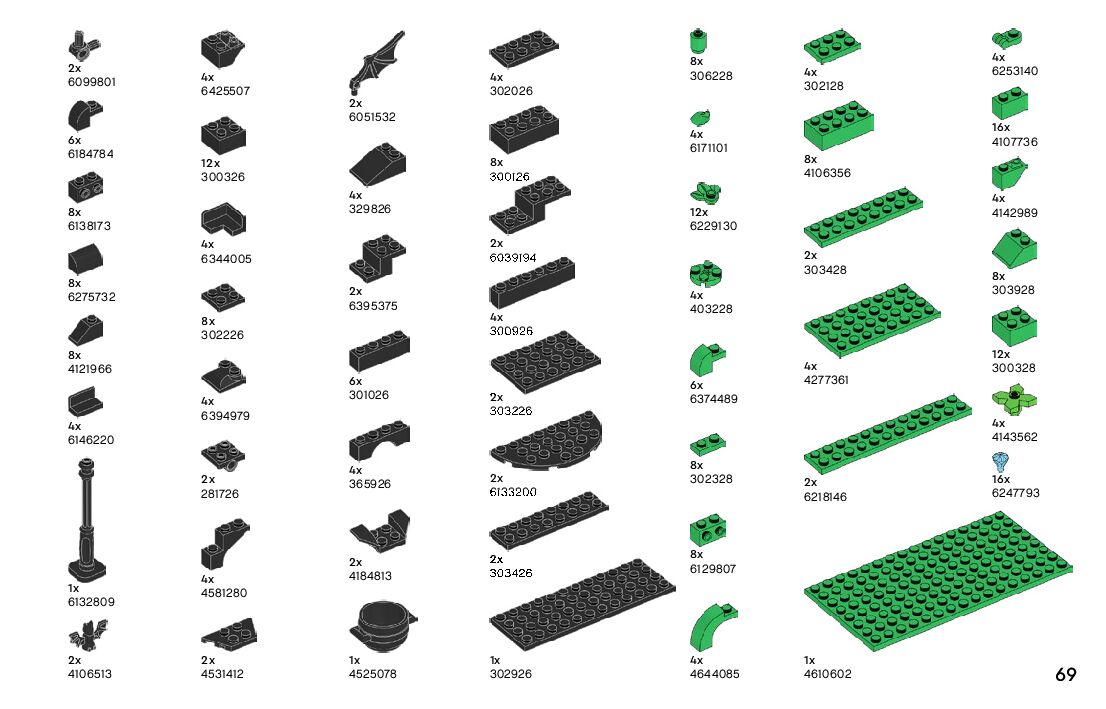 2x
6099801

6x
6184784

8x
6138173

8x
6275732

8x
4121966

4x
6146220

1x
6132809

2x
4106513

4x
6425507

12x
300326

4x
6344005

8x
302226

4x
6394979

2x
281726

4x
4581280

2x
4531412

2x
6051532

4x
329826

2x
6395375

6x
301026

4x
365926

2x
4184813

1x
4525078

4x
302026

8x
300126

2x
6039194

4x
300926

2x
303226

2x
6133200

2x
303426

1x
302926

8x
306228

4x
6171101

12x
6229130

4x
403228

6x
6374489

8x
302328

8x
6129807

4x
4644085

4x
302128

8x
4106356

2x
303428

4x
4277361

2x
6218146

1x
4610602

4x
6253140

16x
4107736

4x
4142989

8x
303928

12x
300328

4x
4143562

16x
6247793

69