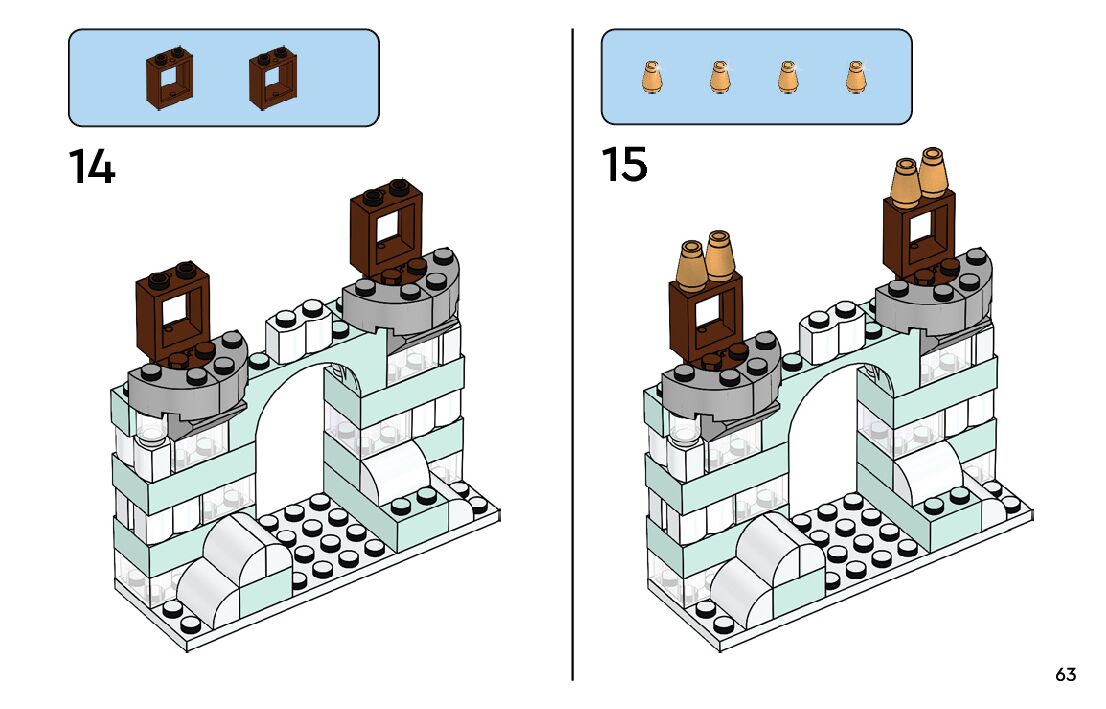 14

15

63