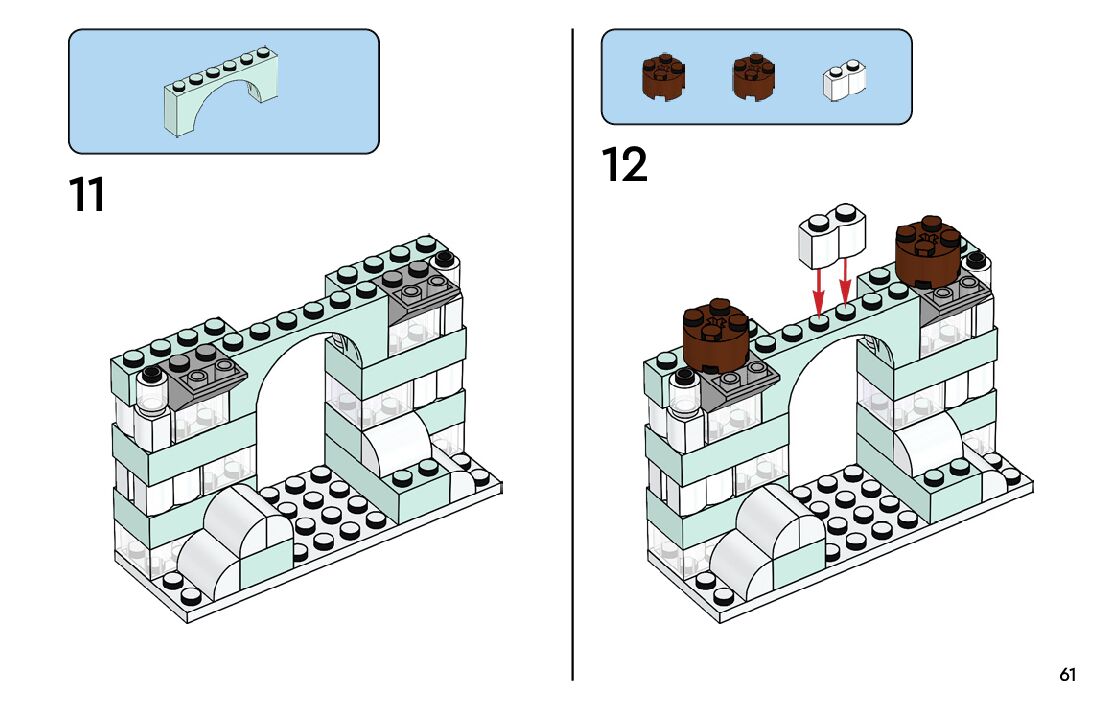 11

12

61