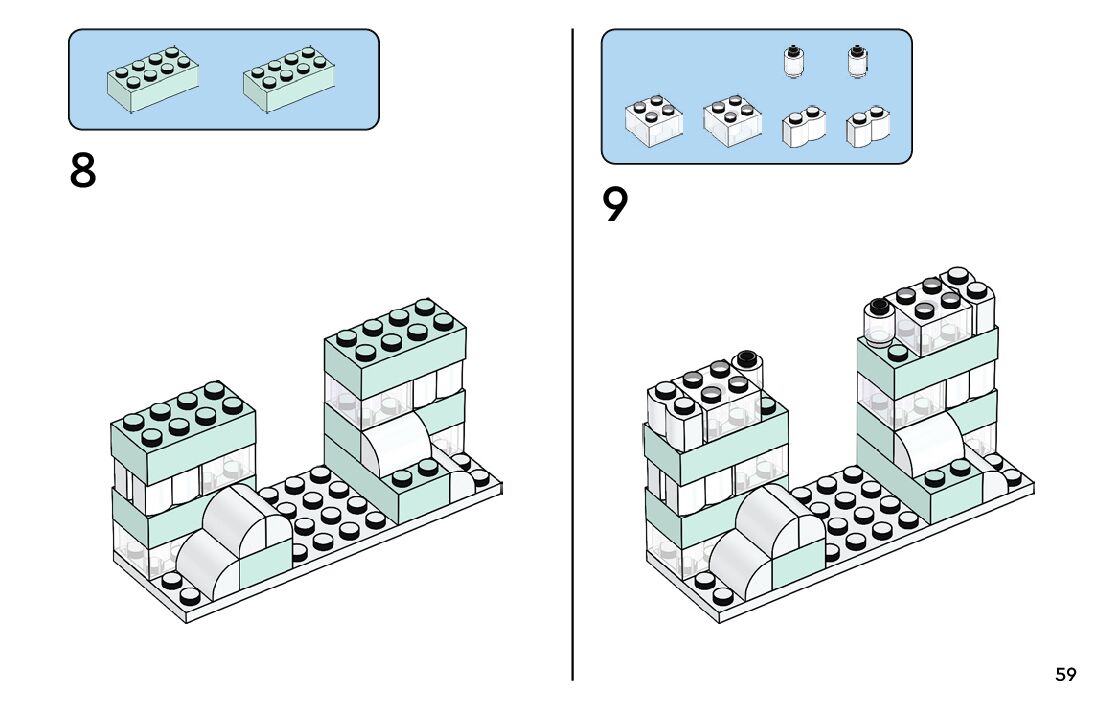 8

9

59