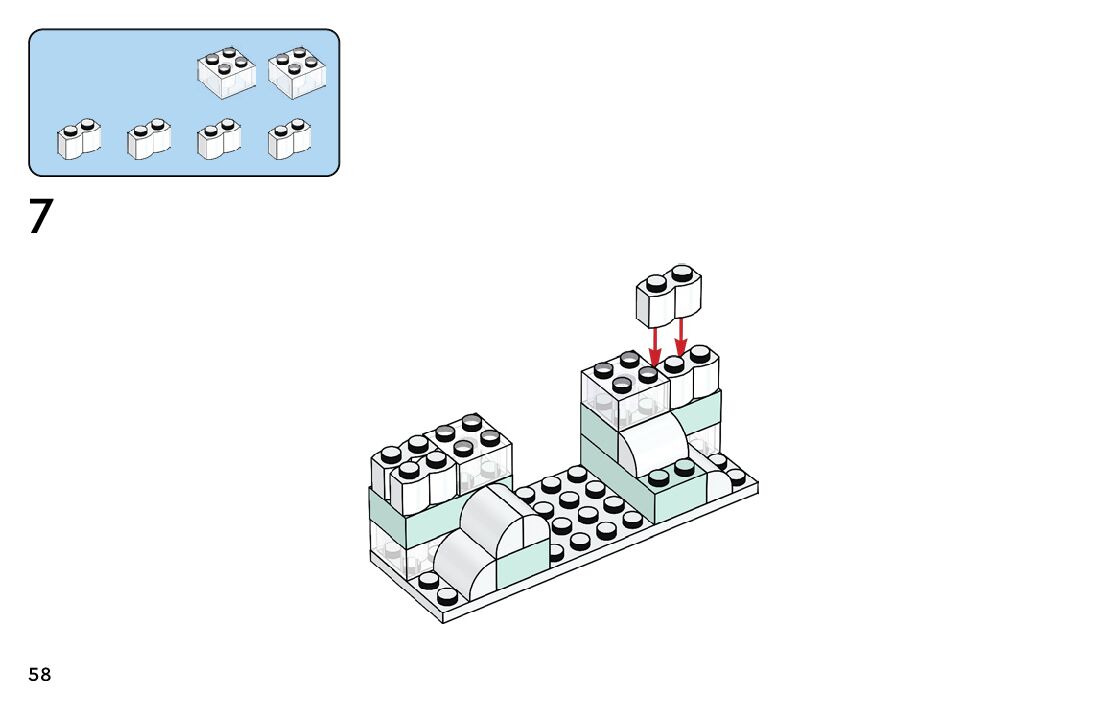 7

58