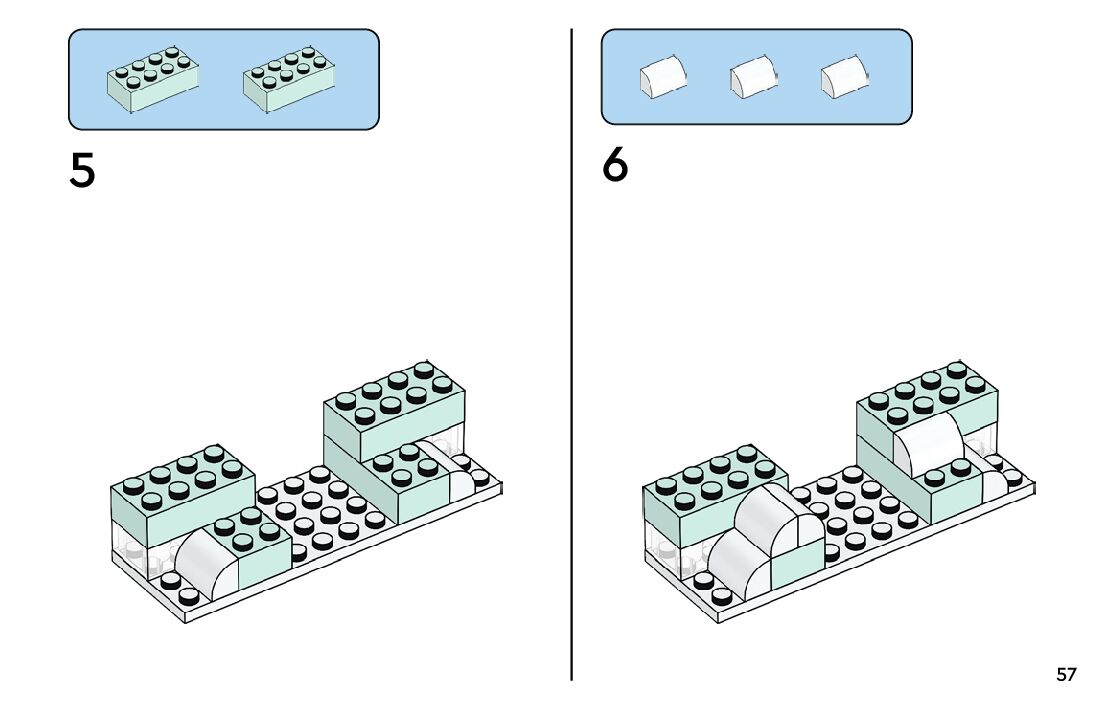 5

6

57