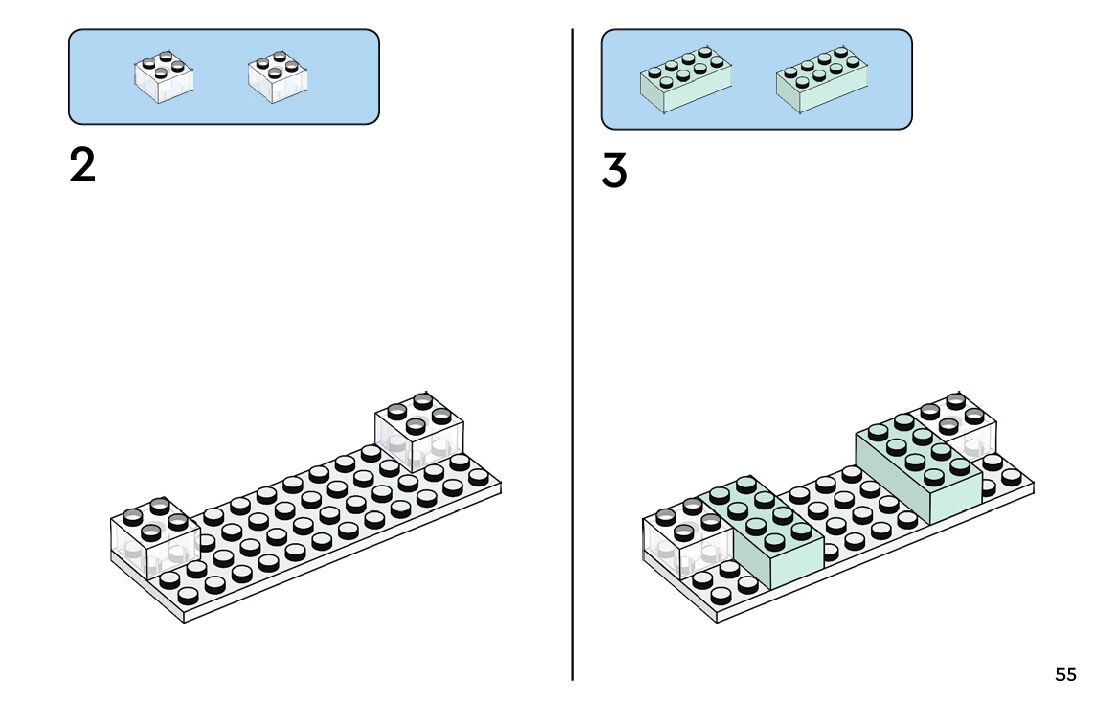 2

3

55