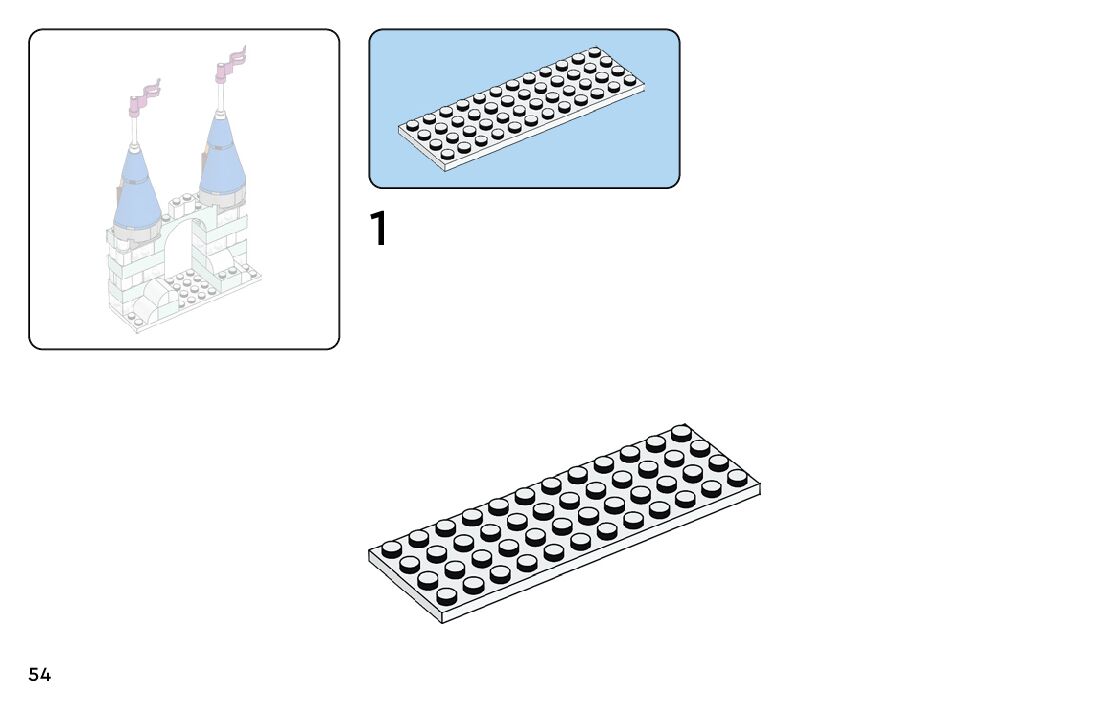 1

54