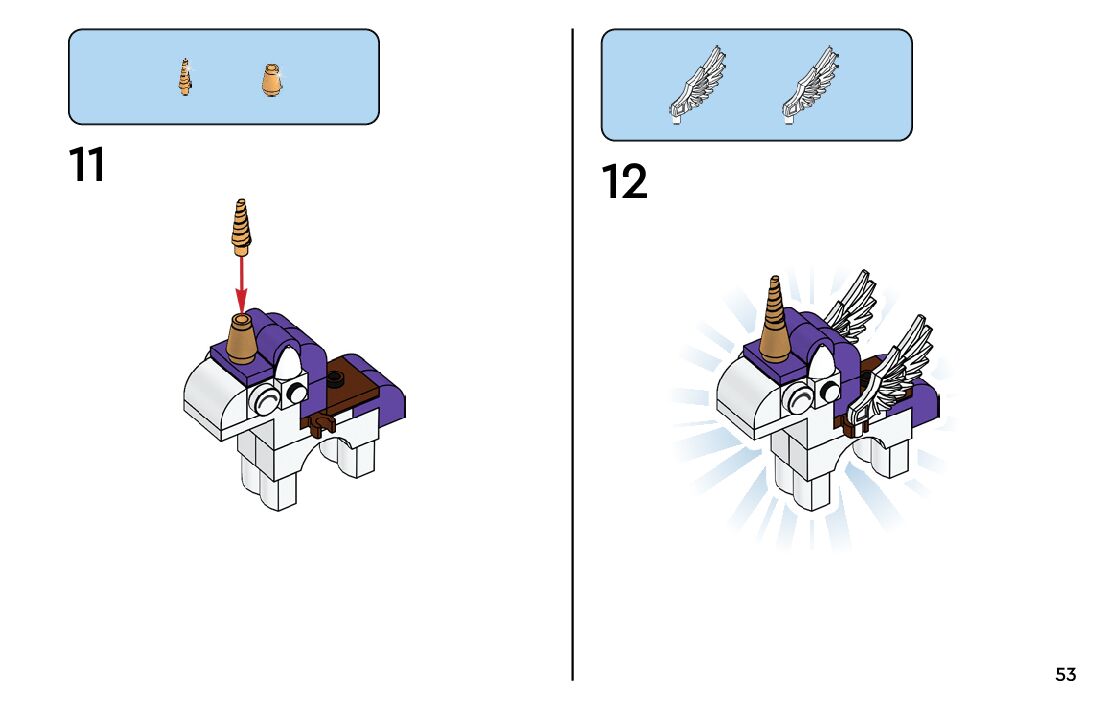 11

12

53