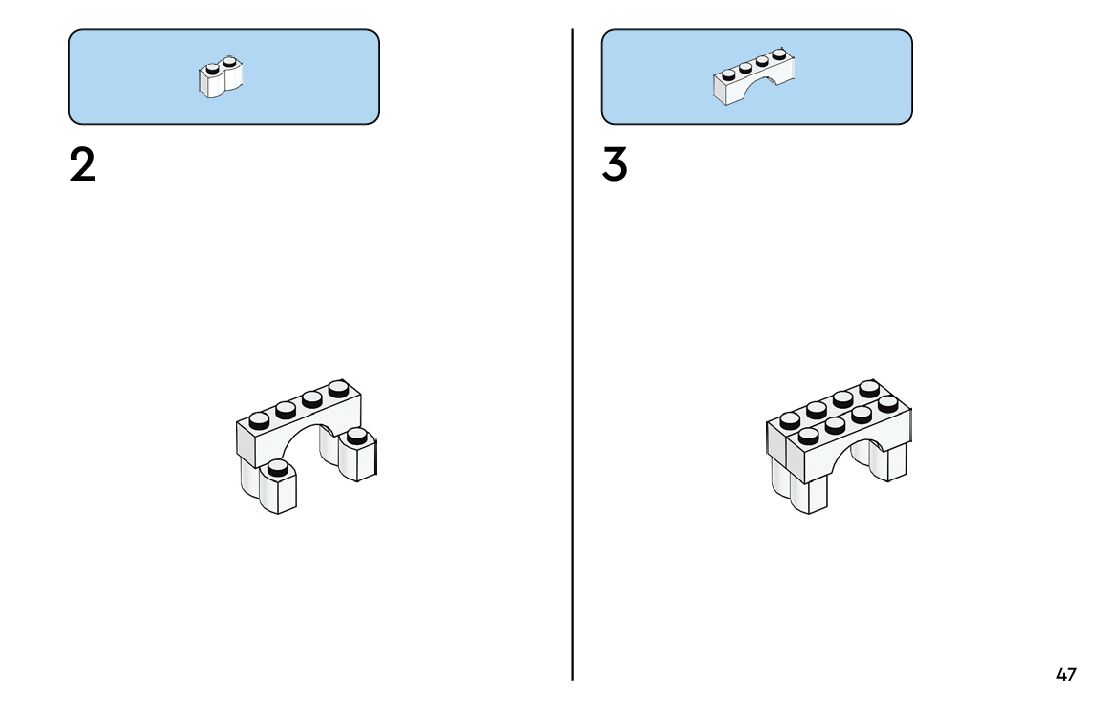 2

3

47