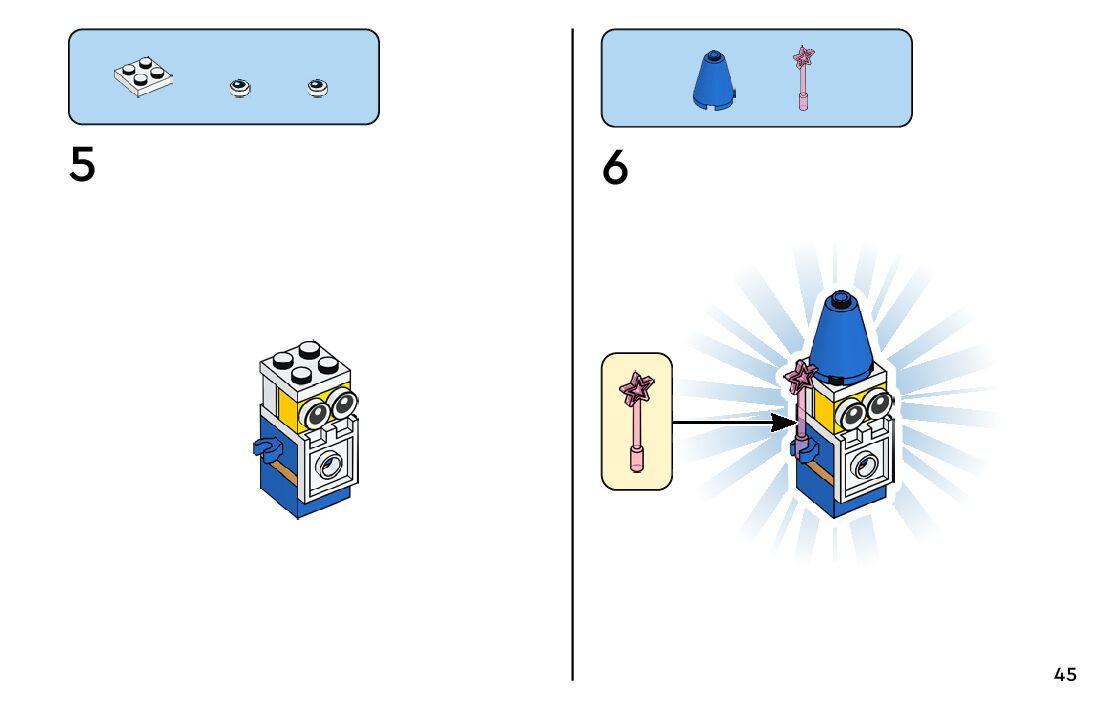 5

6

45