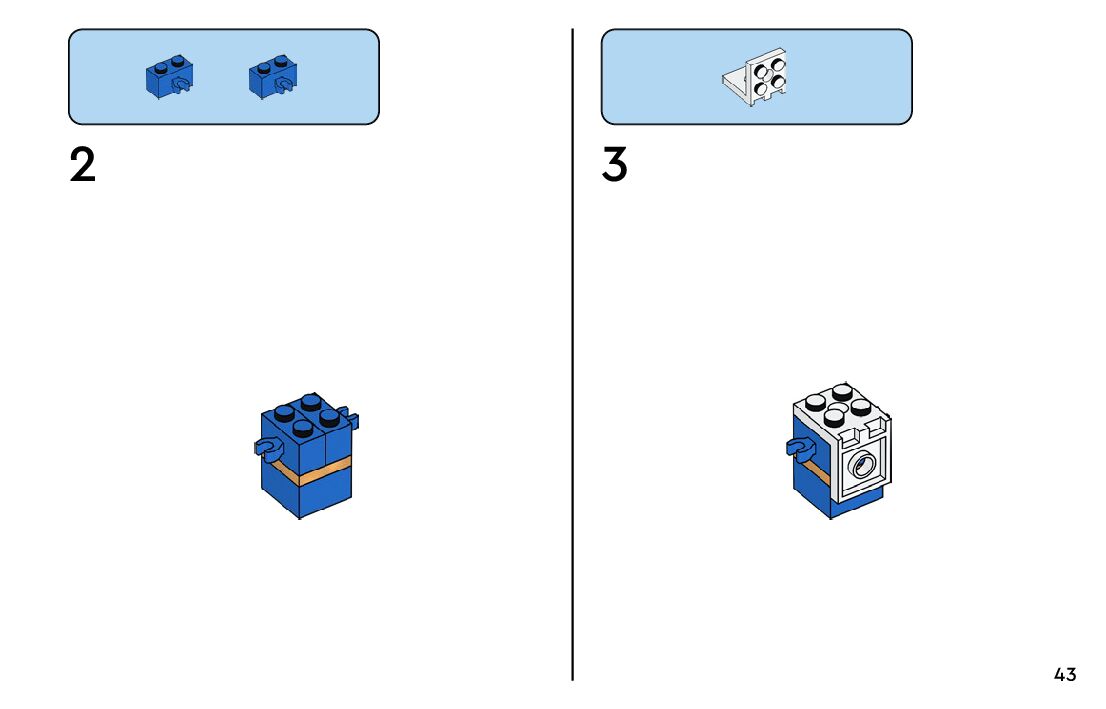 2

3

43