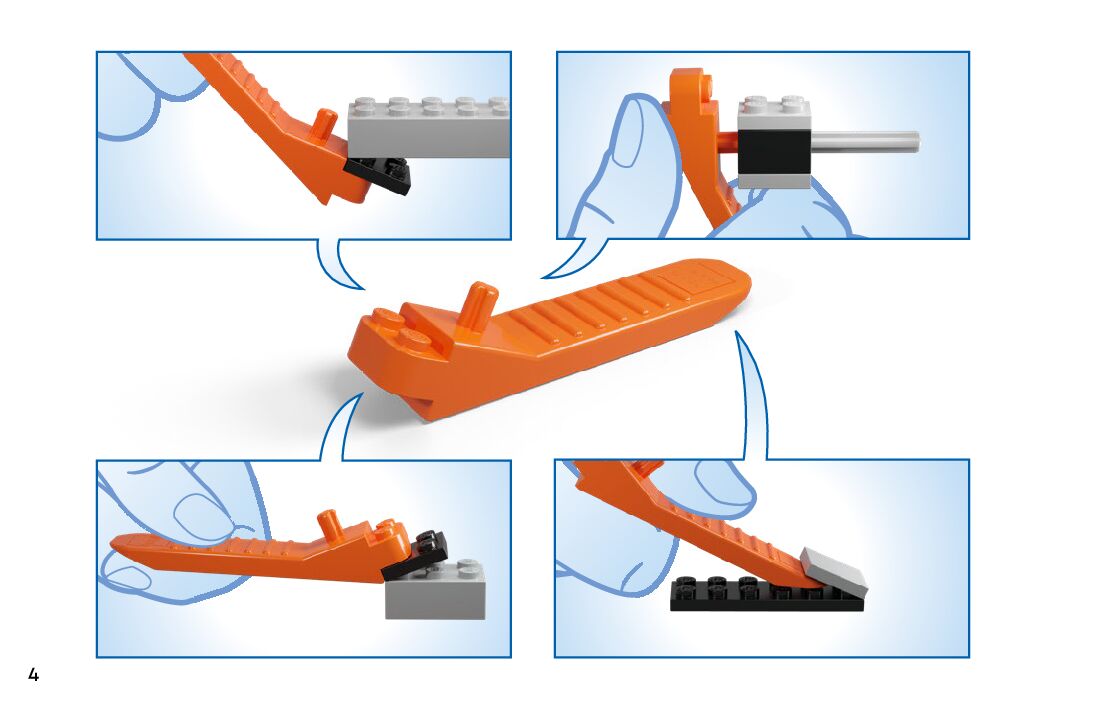 4