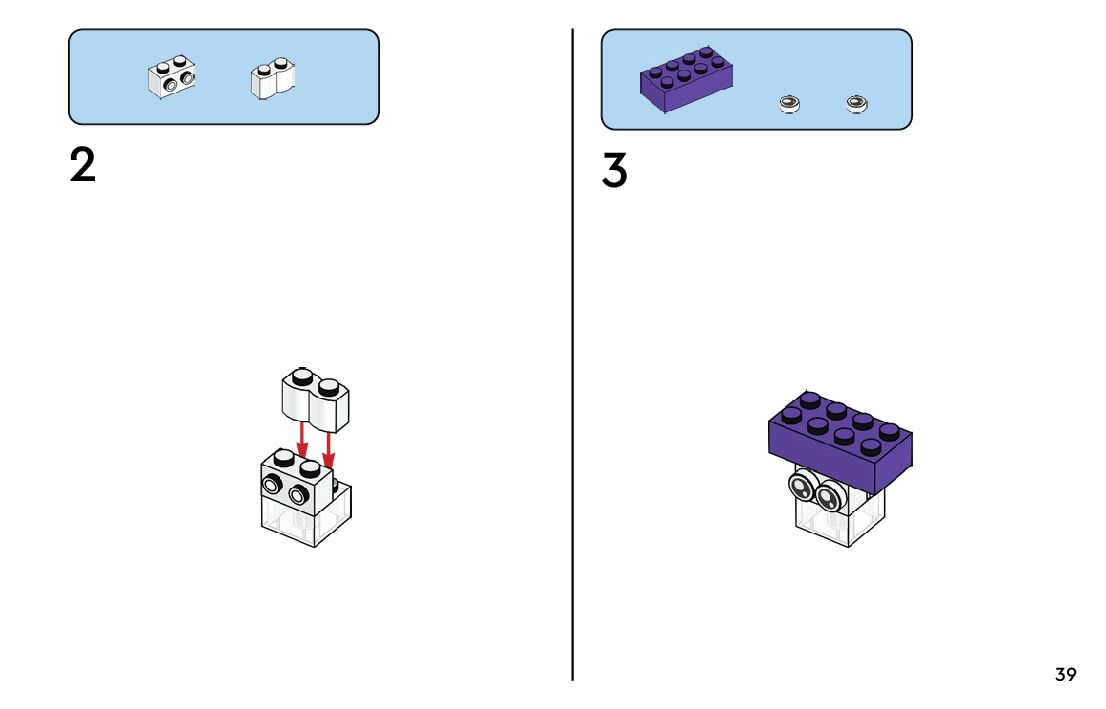 2

3

39