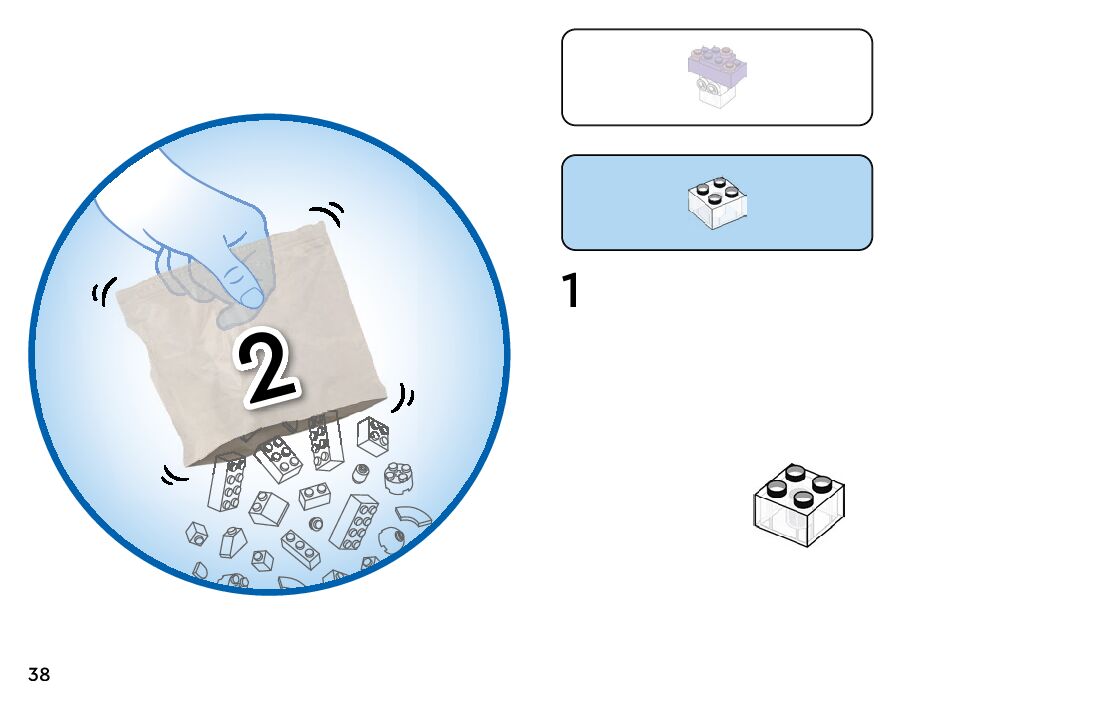 2

1

38