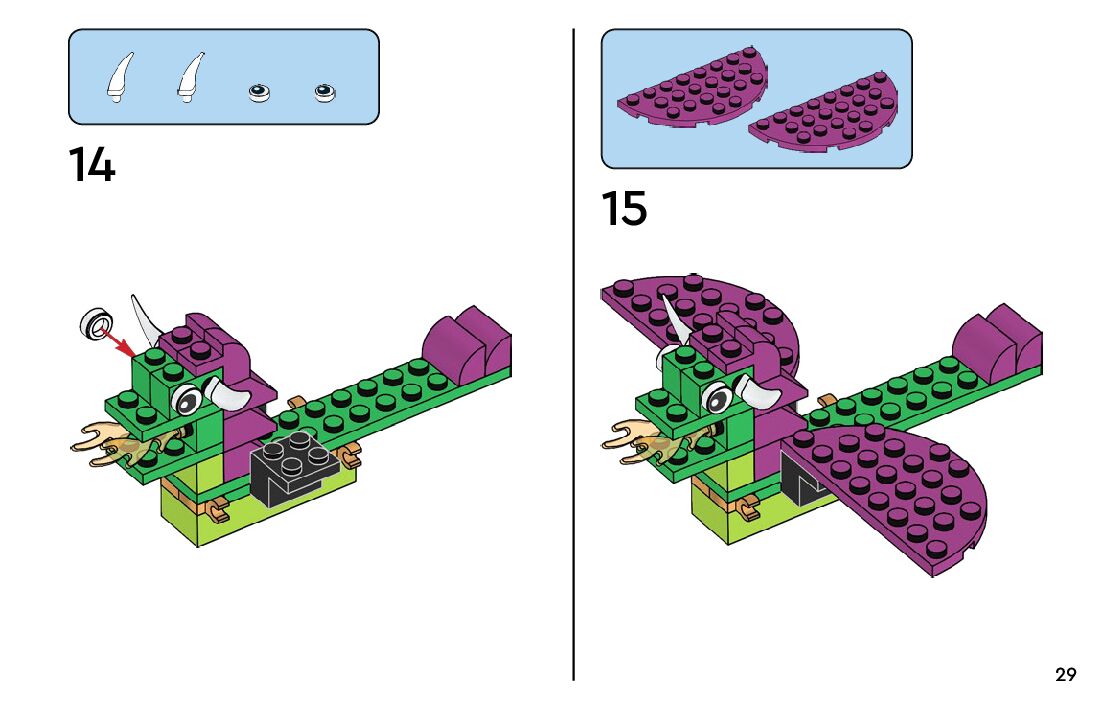 14

15

29