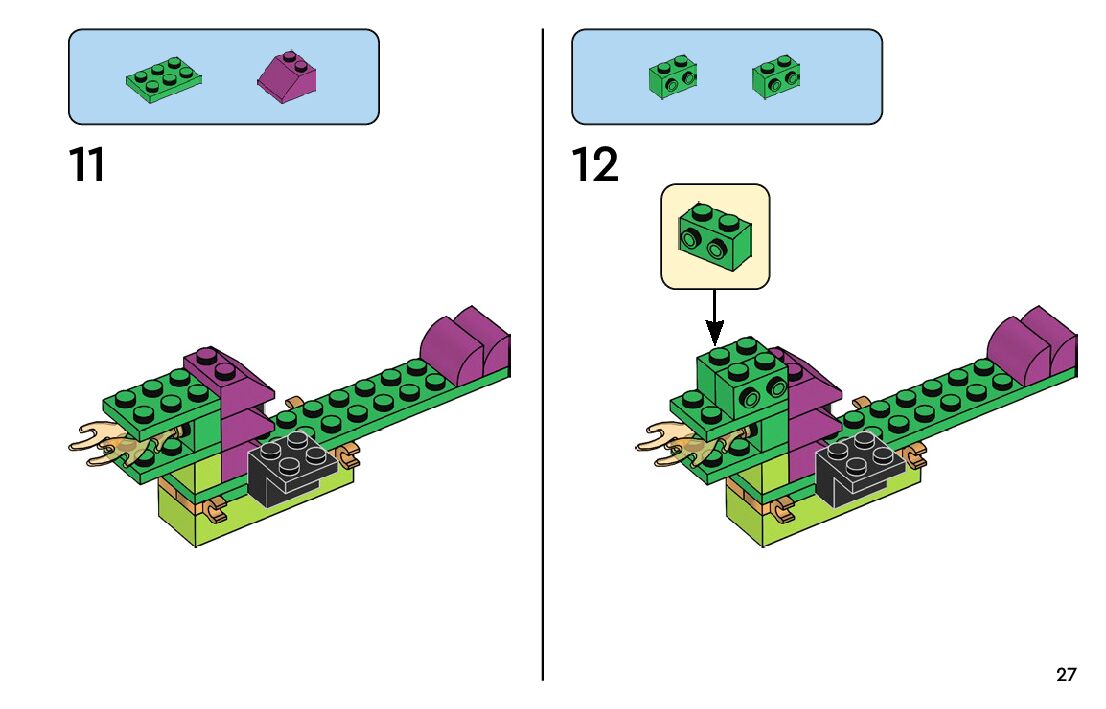 11

12

27