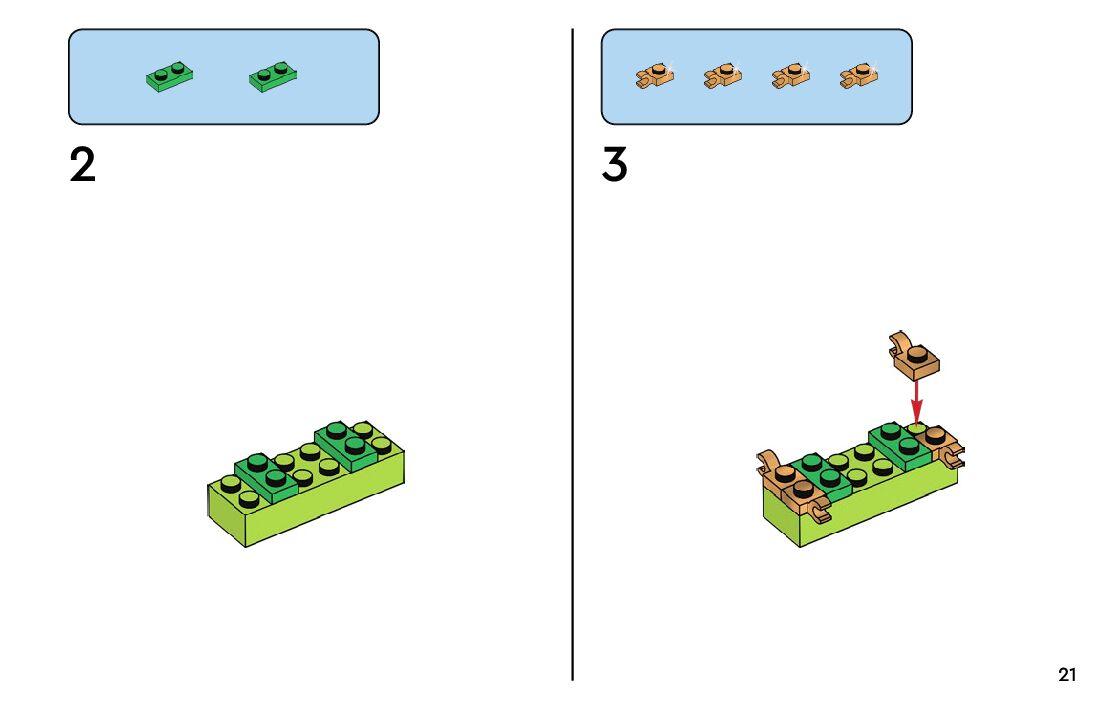 2

3

21