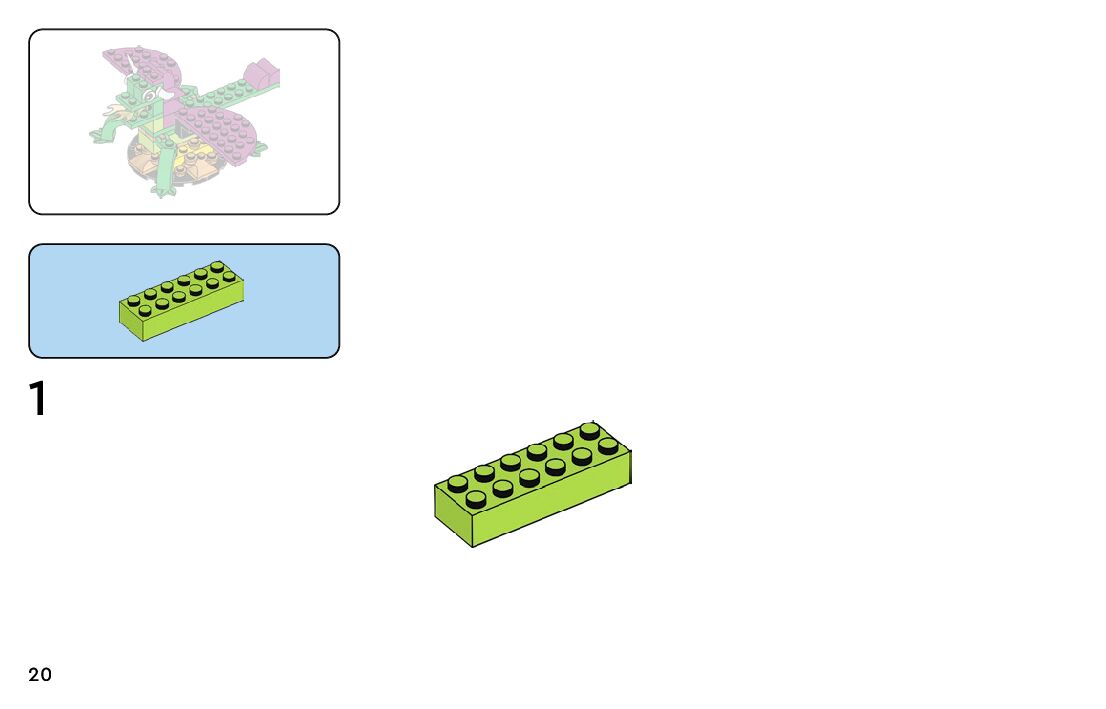 1

20