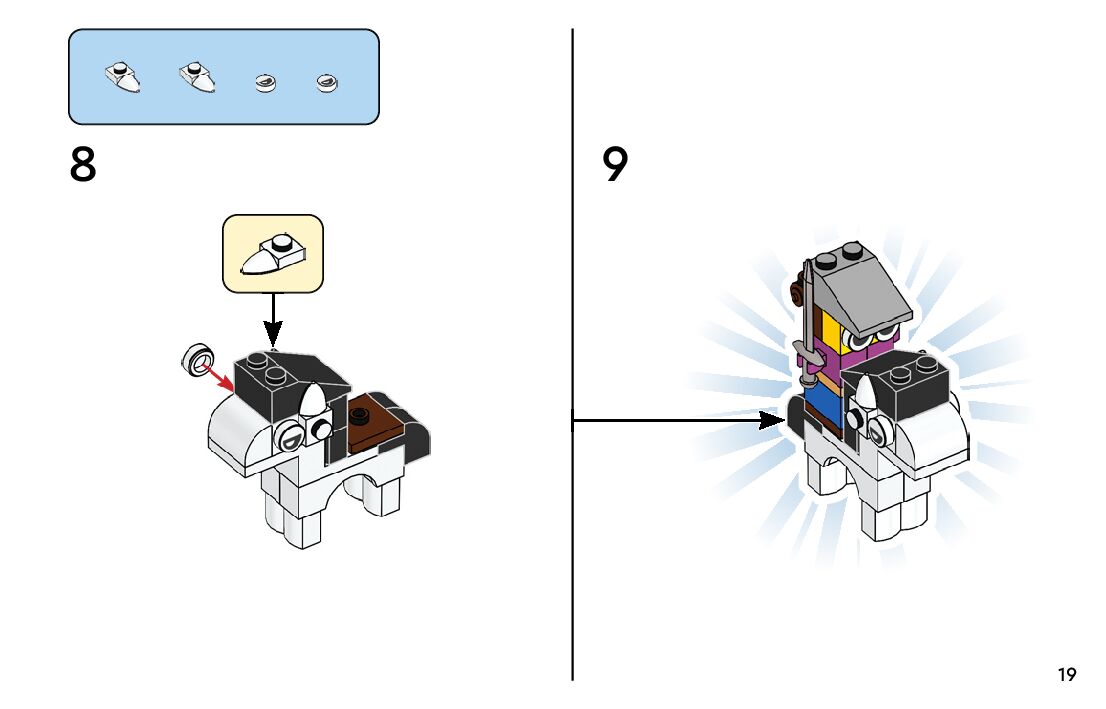 8

9

19