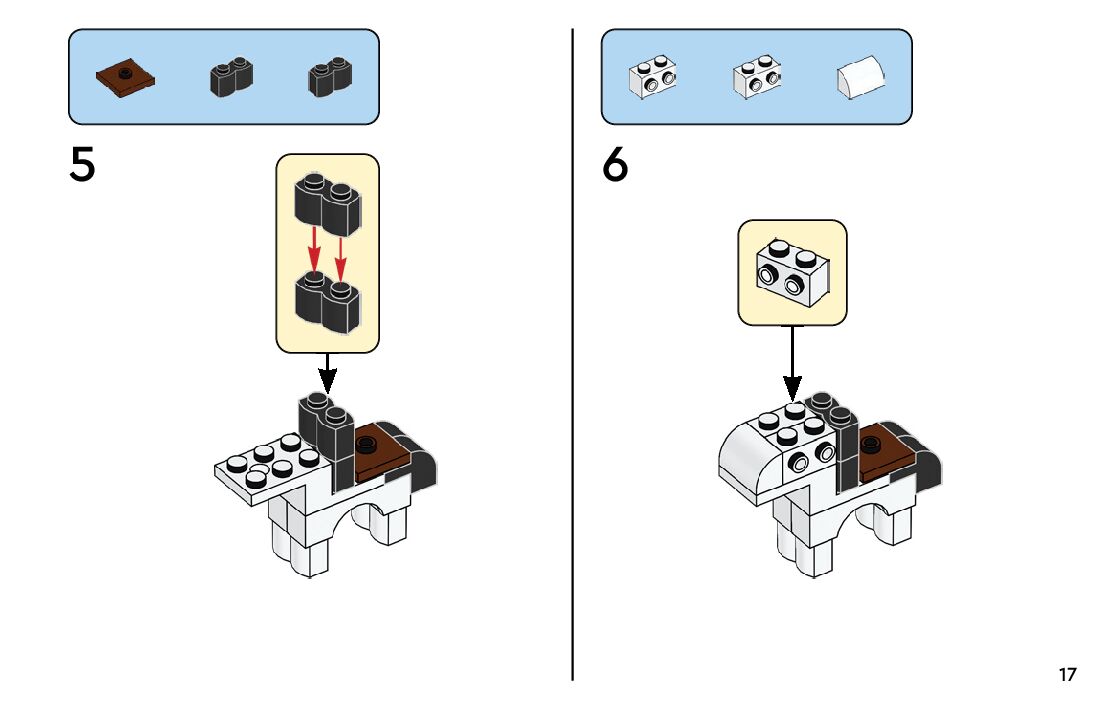 5

6

17