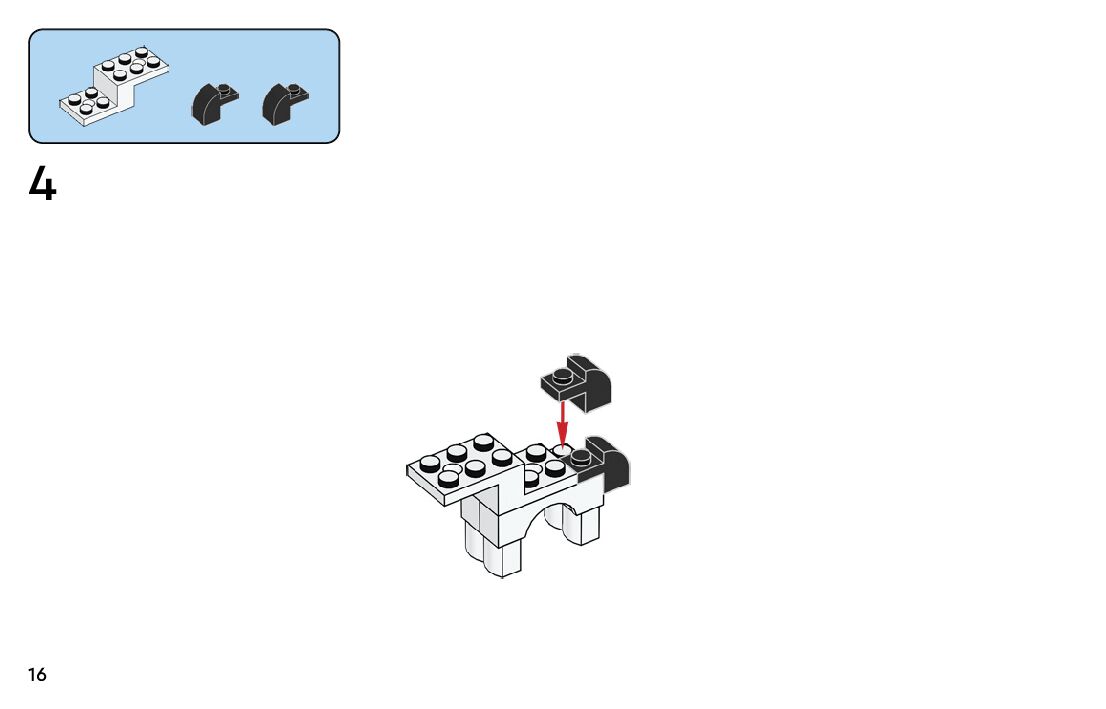 4

16