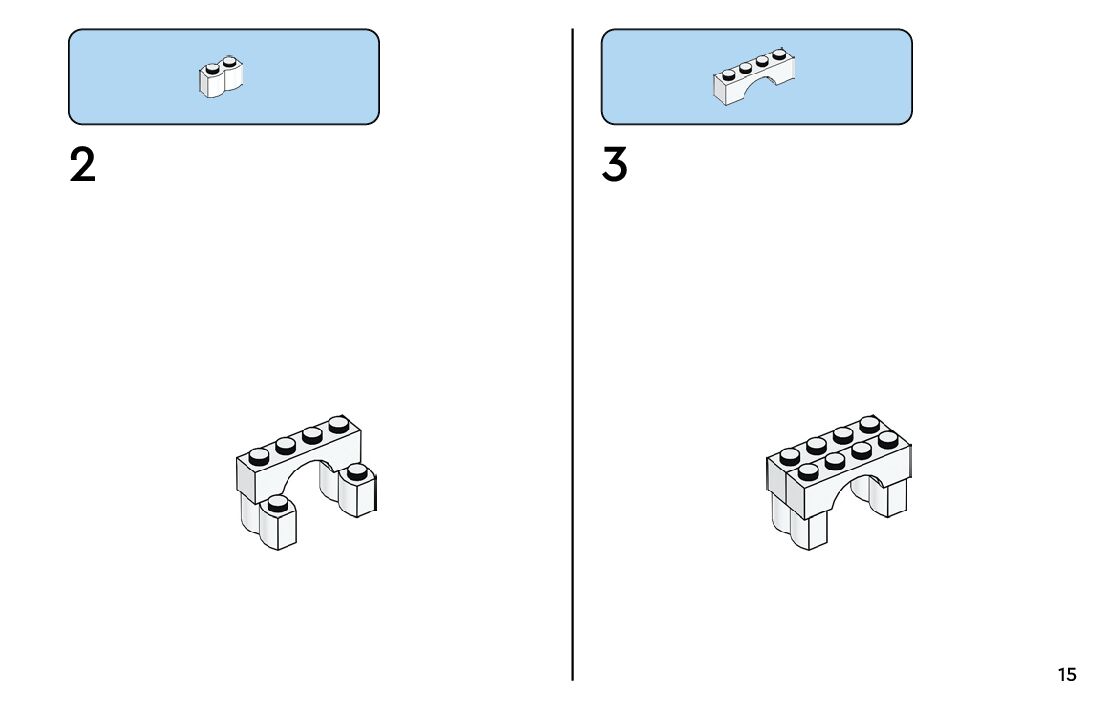 2

3

15