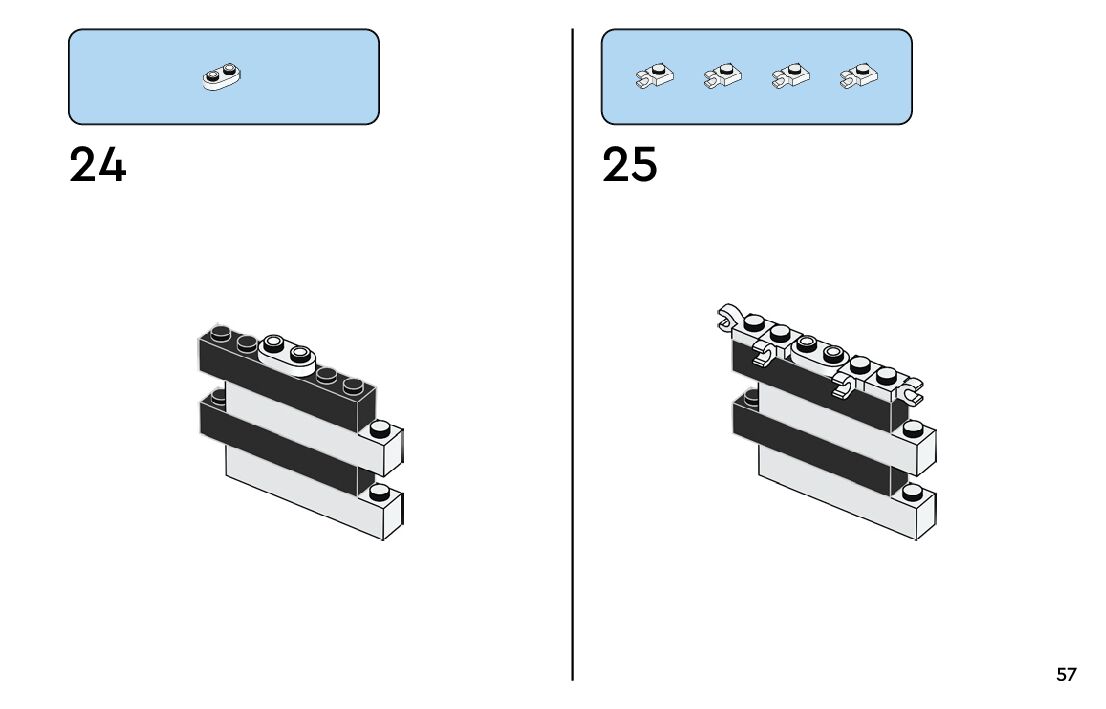 24

25

57