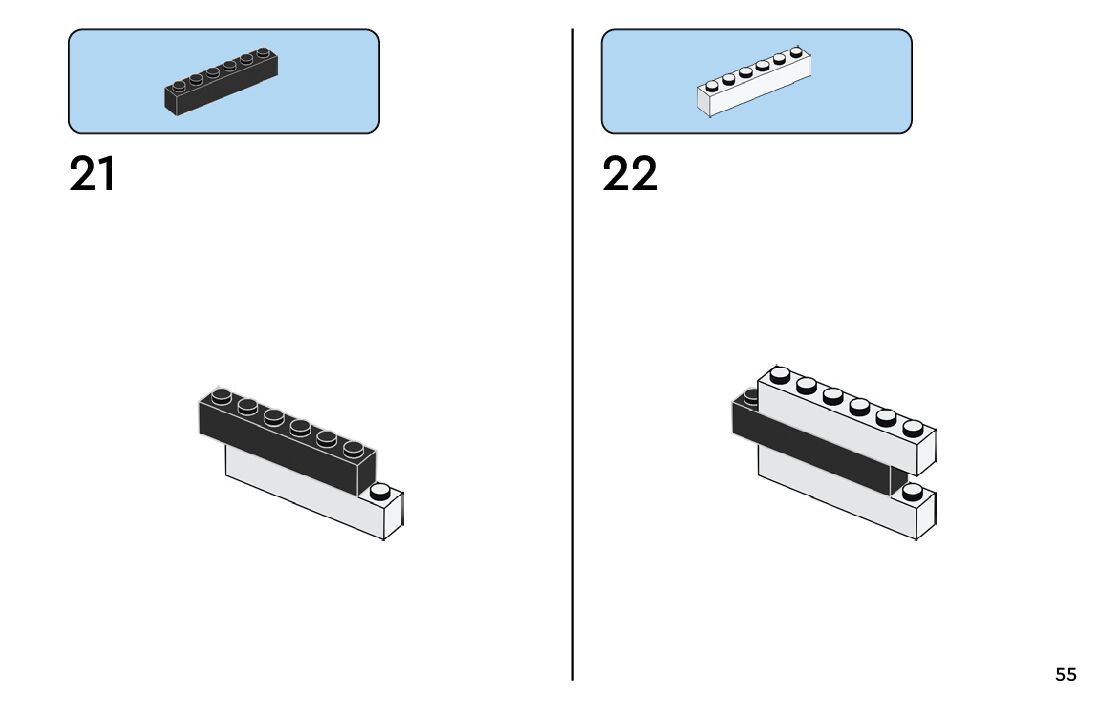 21

22

55