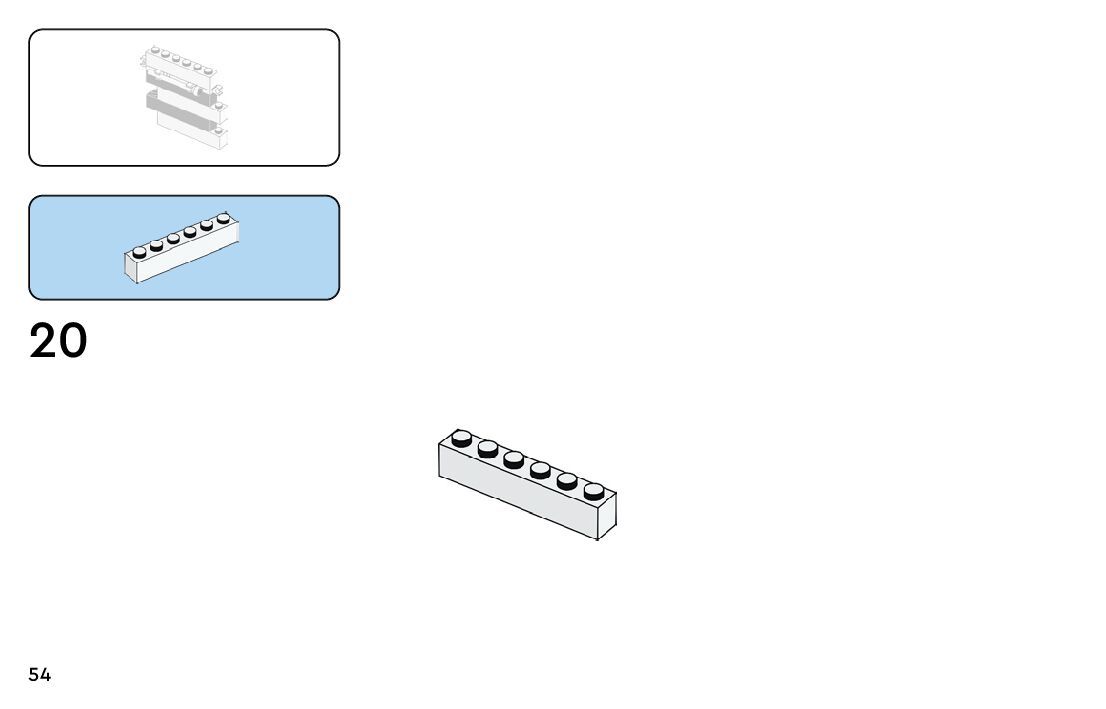 20

54