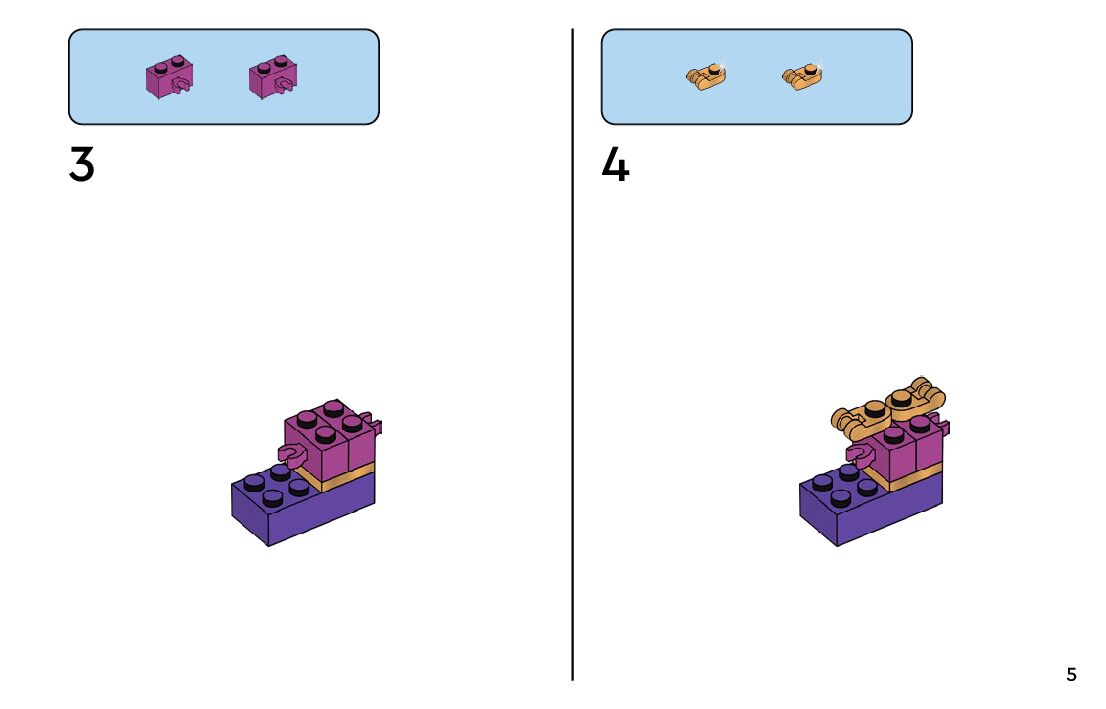 3

4

5