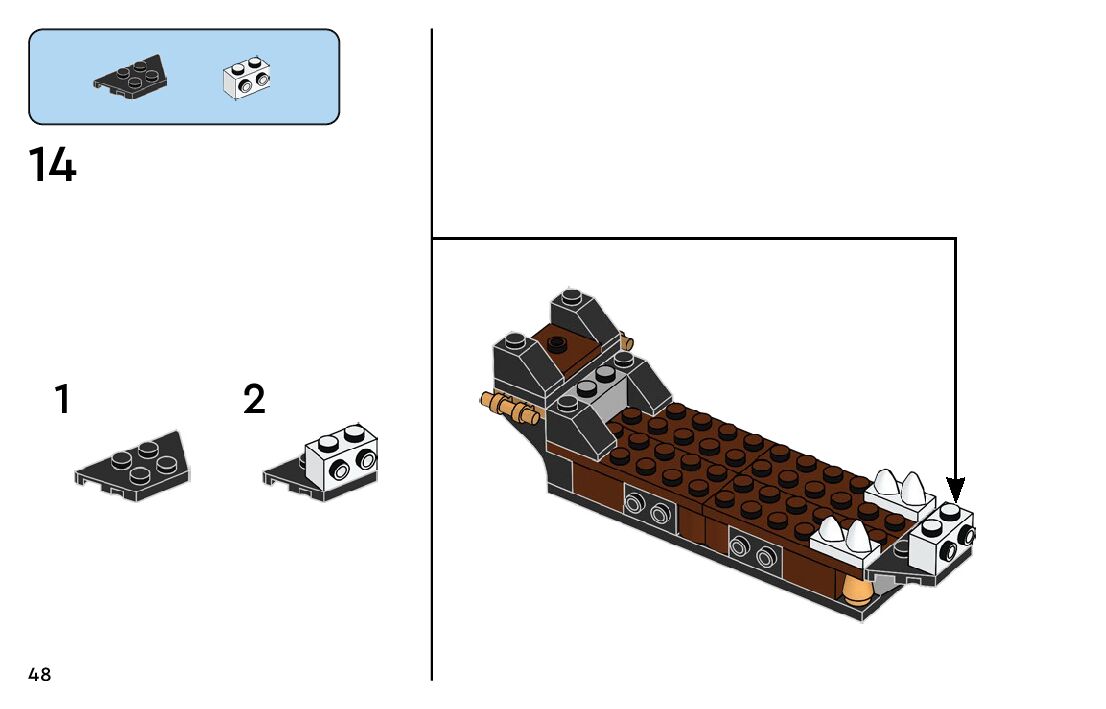 14

1

2

48