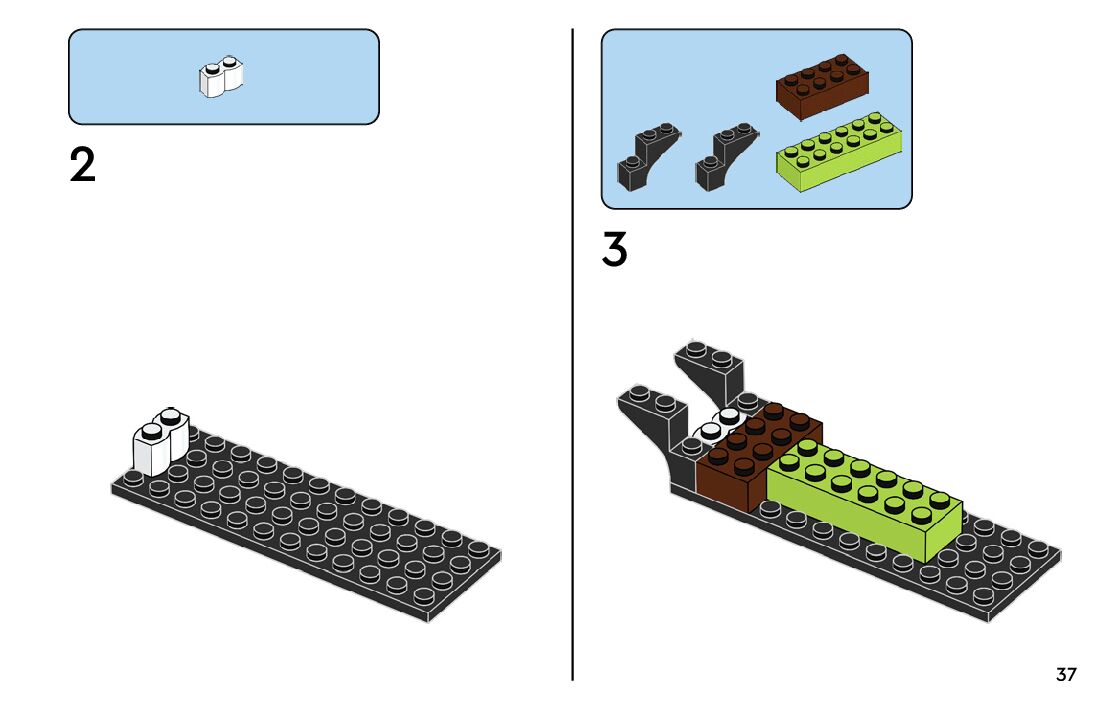 2

3

37