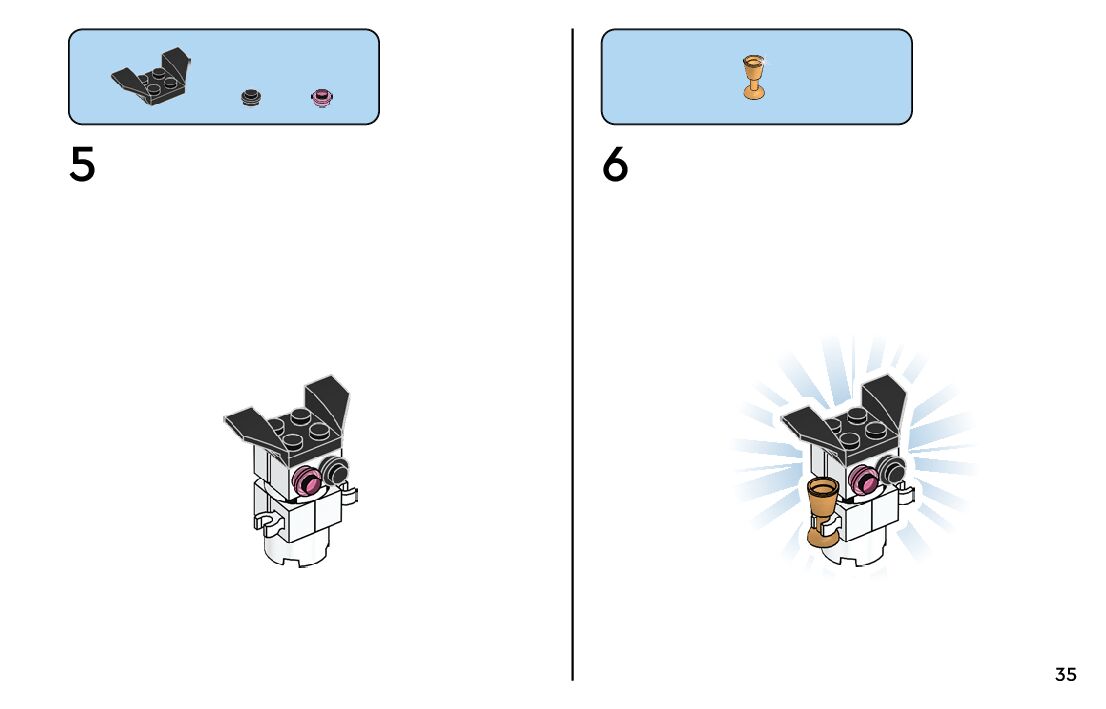 5

6

35