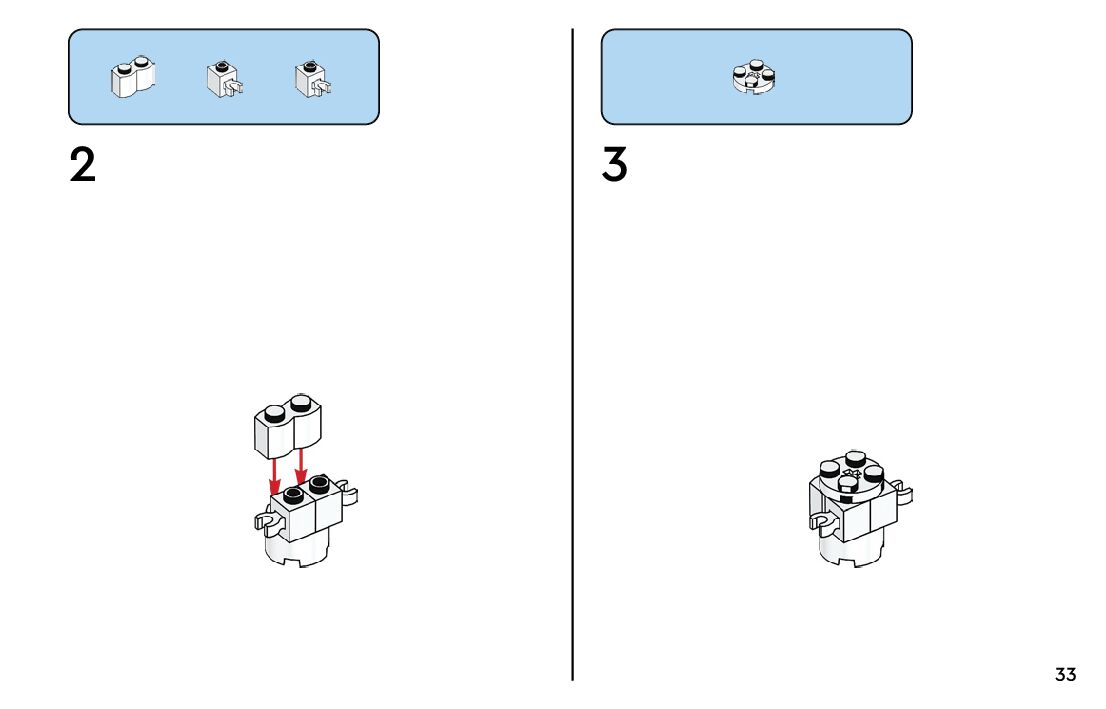 2

3

33