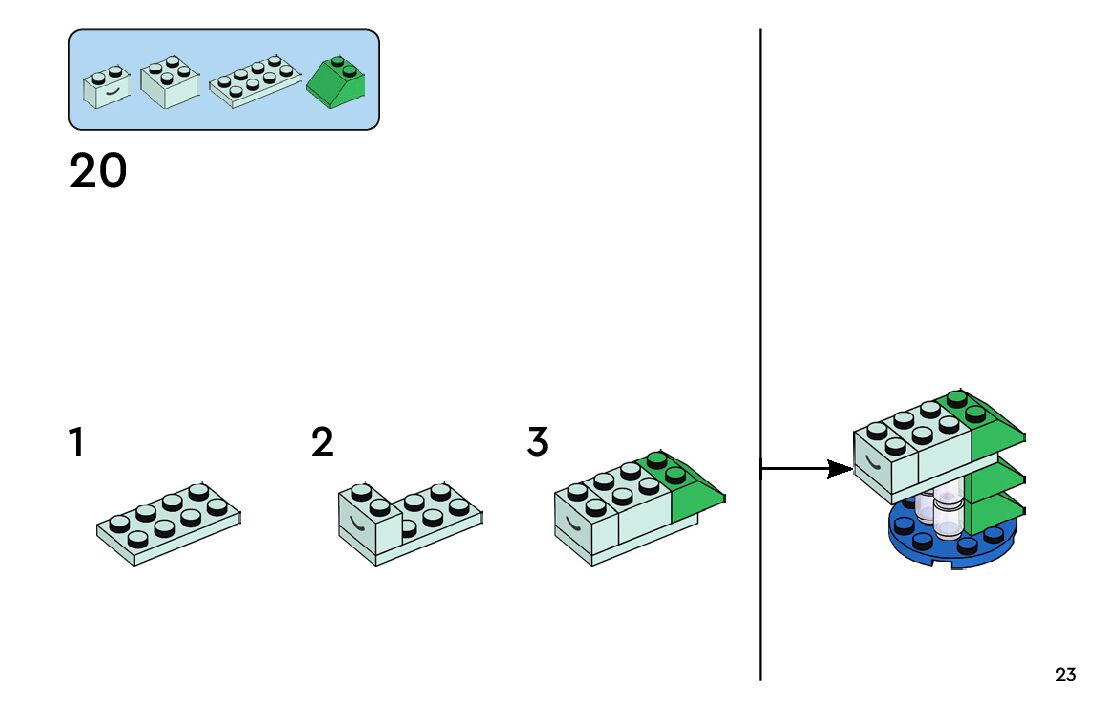 20

1

2

3

23