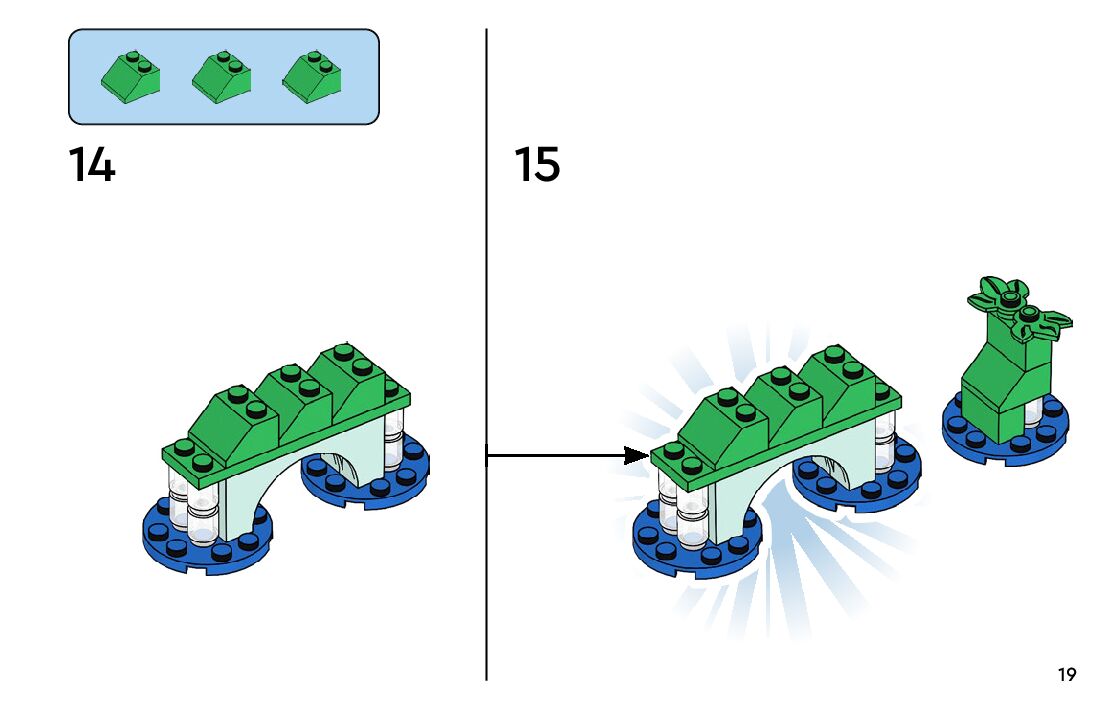 14

15

19