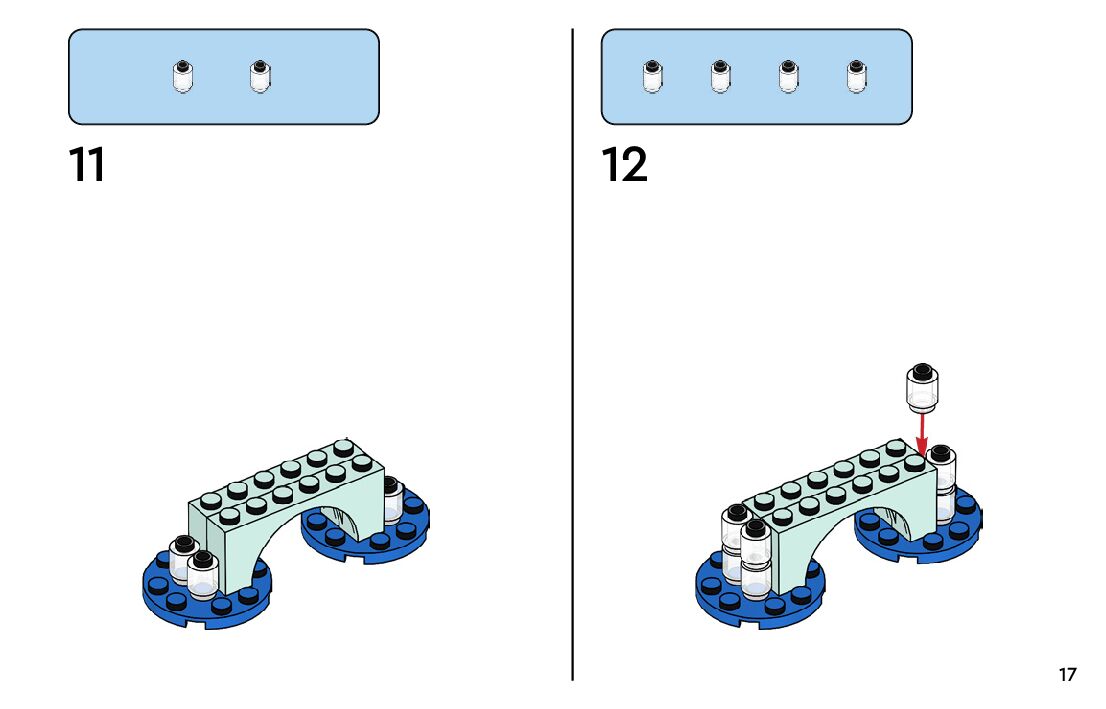 11

12

17